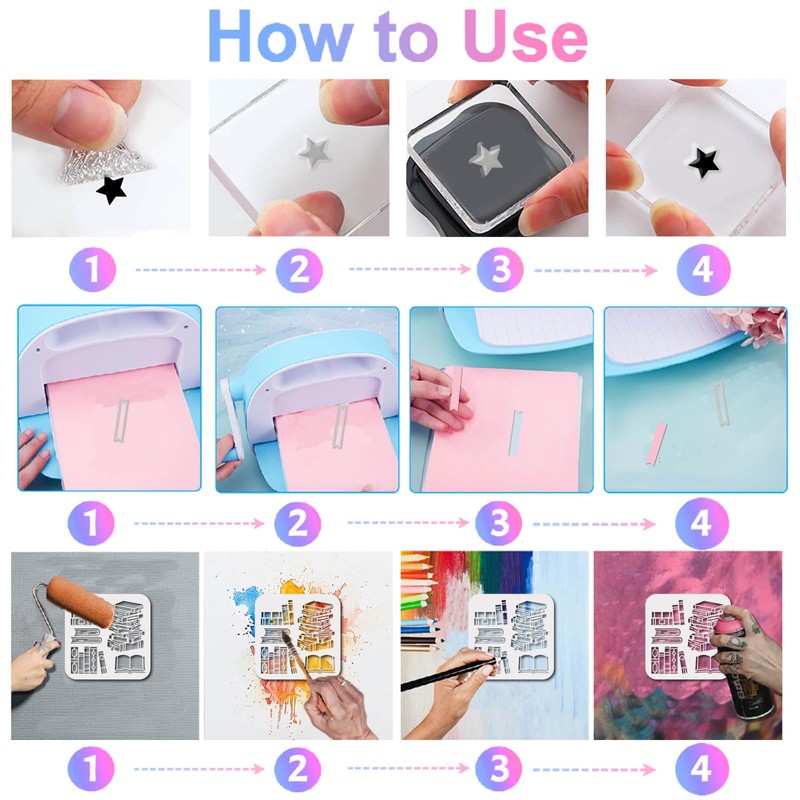 How to Use

1 2 3 4

1 2 3 4

1 2 3 4