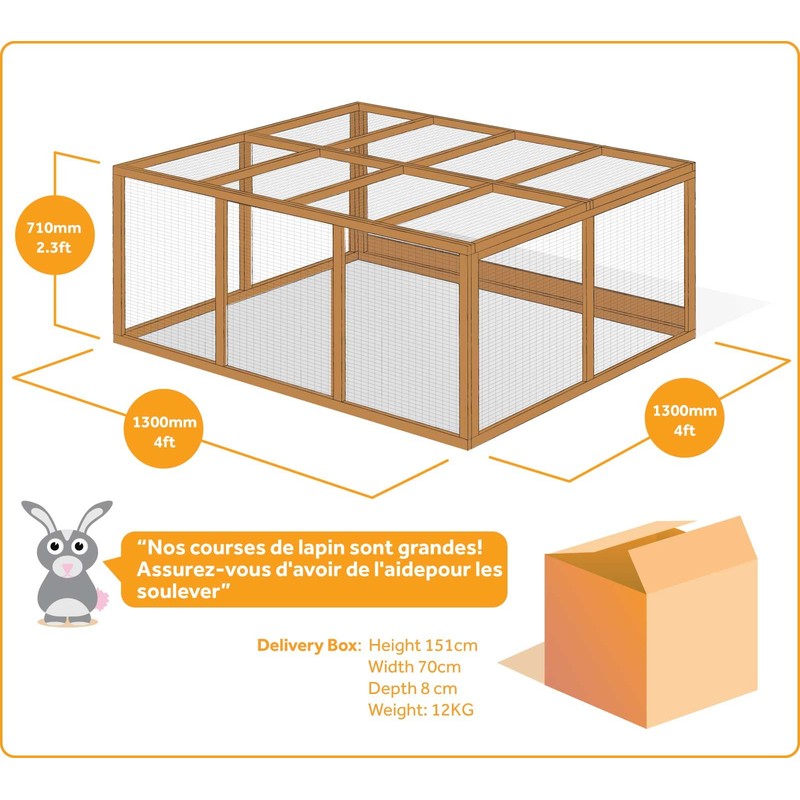 710mm
2.3ft

1300mm
4ft

1300mm
4ft

“Nos courses de lapin sont grandes! Assurez-vous d'avoir de l'aidepour les soulever”

Delivery Box: Height 151cm
Width 70cm
Depth 8 cm
Weight: 12KG