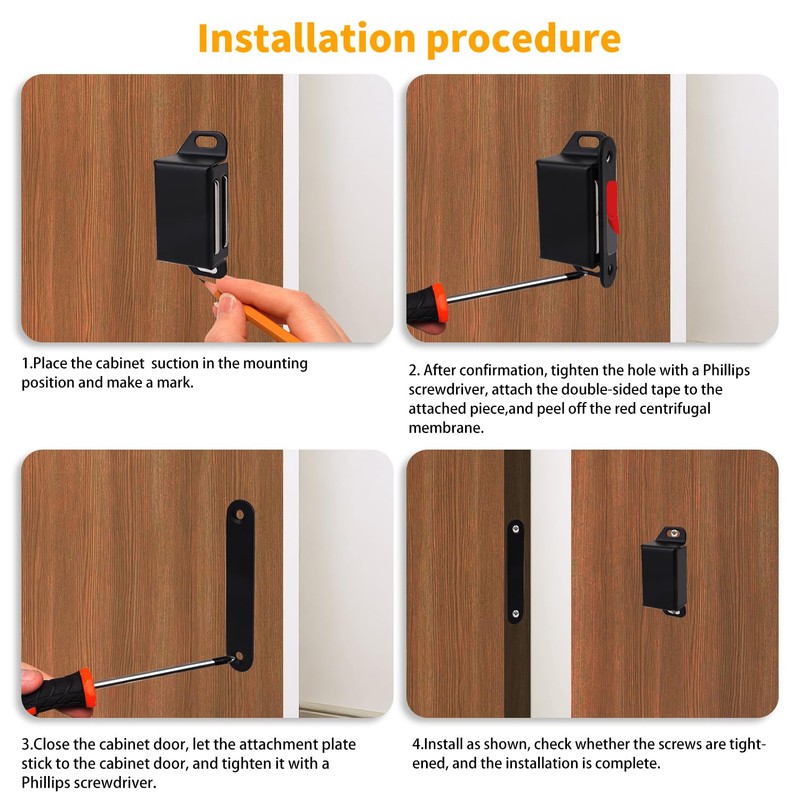 Installation procedure

1.Place the cabinet  suction in the mounting position and make a mark.

2. After confirmation, tighten the hole with a Phillips screwdriver, attach the double-sided tape to the attached piece,and peel off the red centrifugal membrane.

3.Close the cabinet door, let the attachment plate stick to the cabinet door, and tighten it with a Phillips screwdriver.

4.Install as shown, check whether the screws are tightened, and the installation is complete.