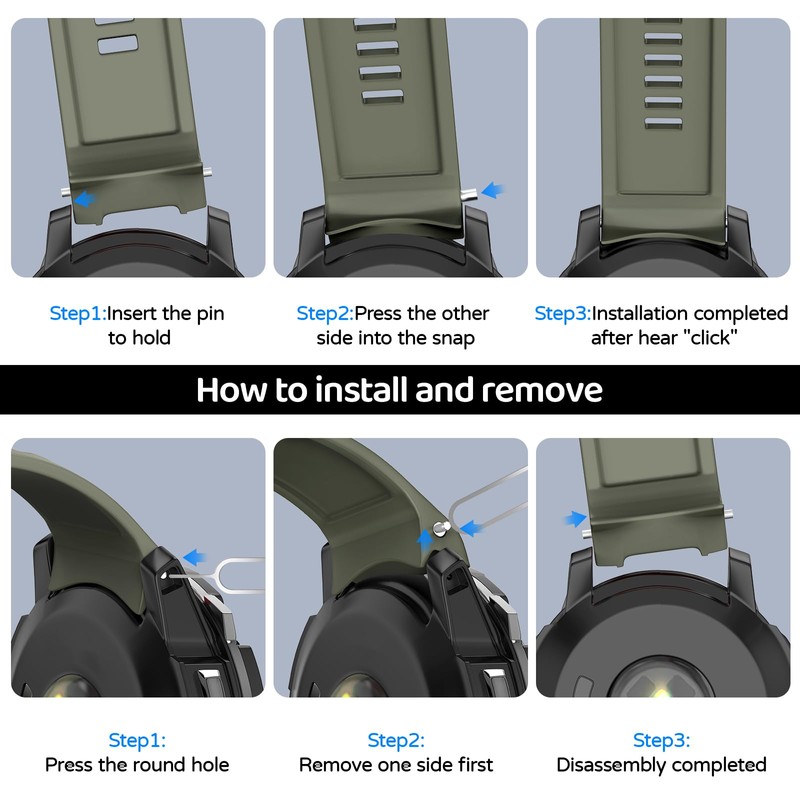 Step1:Insert the pin to hold

Step2:Press the other side into the snap

Step3:Installation completed after hear "click"

How to install and remove

Step1:
Press the round hole

Step2:
Remove one side first

Step3:
Disassembly completed