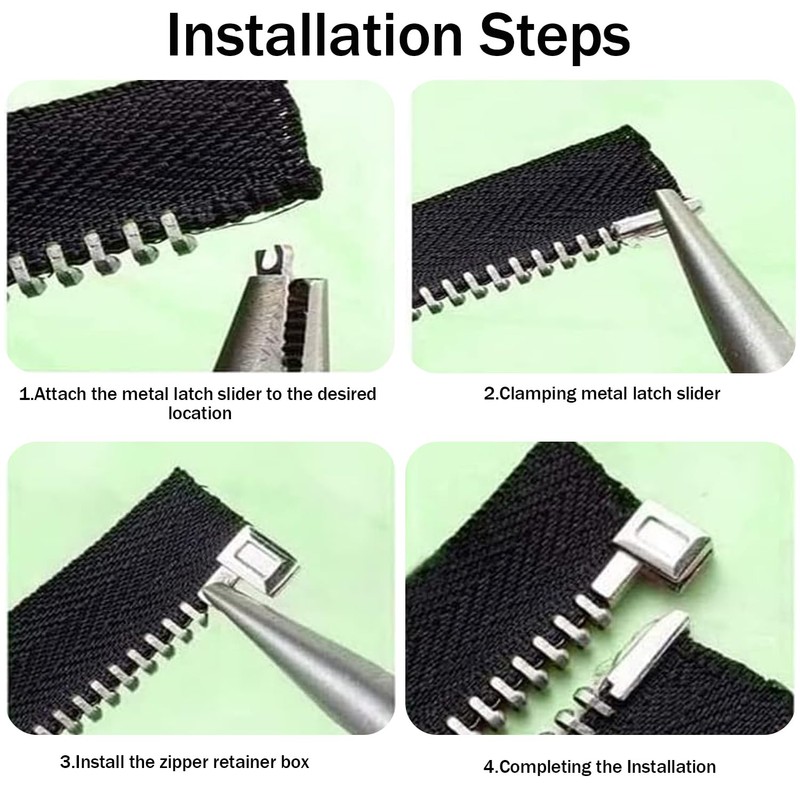 Installation Steps

1.Attach the metal latch slider to the desired location

2.Clamping metal latch slider

3.Install the zipper retainer box

4.Completing the Installation