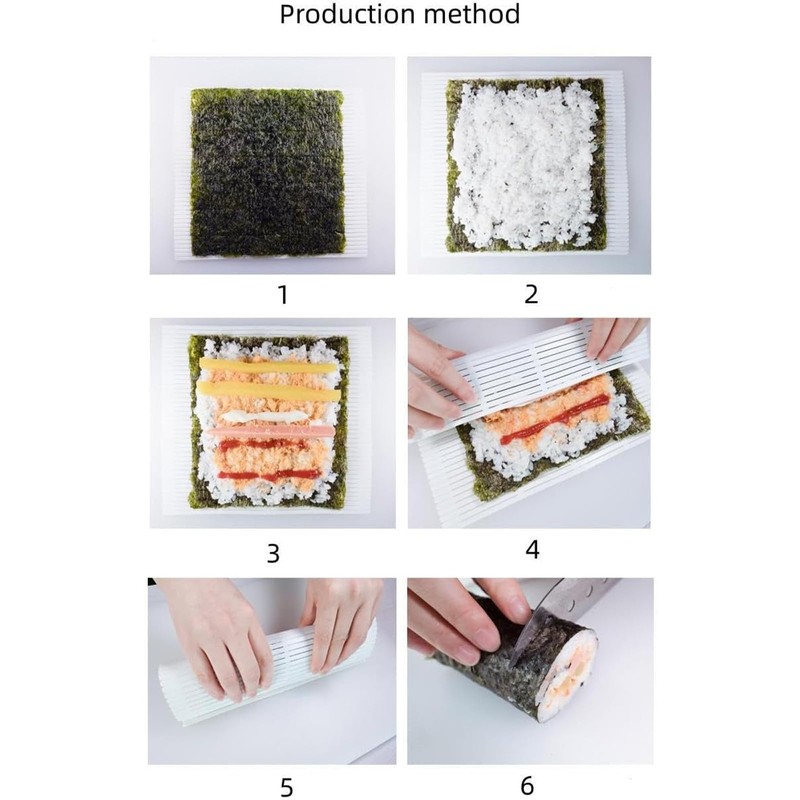 Production method

1

2

3

4

5

6