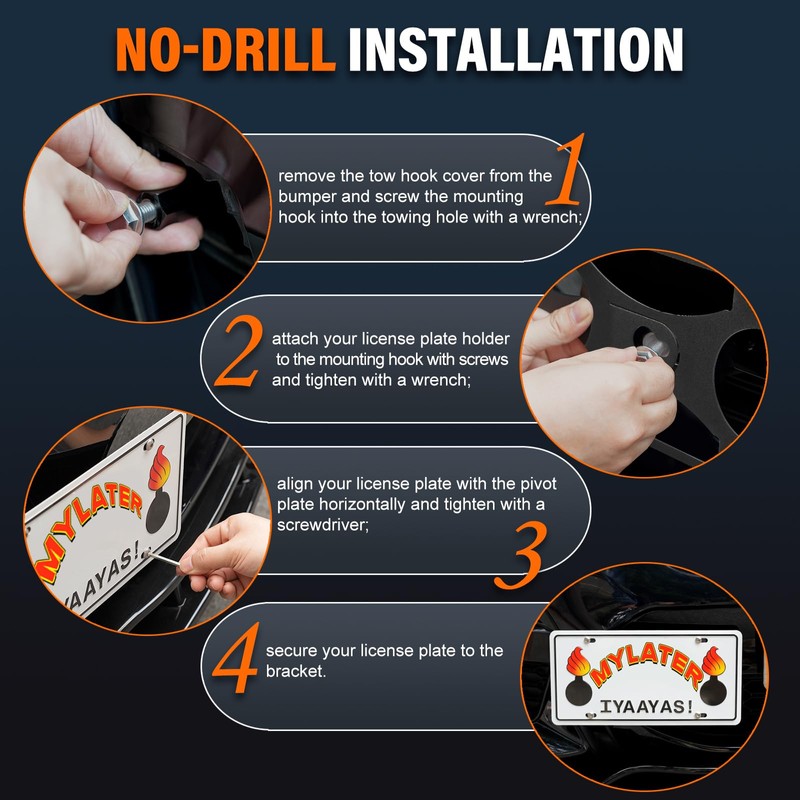 NO-DRILL INSTALLATION

1 remove the tow hook cover from the bumper and screw the mounting hook into the towing hole with a wrench;

2 attach your license plate holder to the mounting hook with screws and tighten with a wrench;

MYLATER
IYAAYAS!

align your license plate with the pivot plate horizontally and tighten with a screwdriver; 3

4 secure your license plate to the bracket.

MYLATER
IYAAYAS!