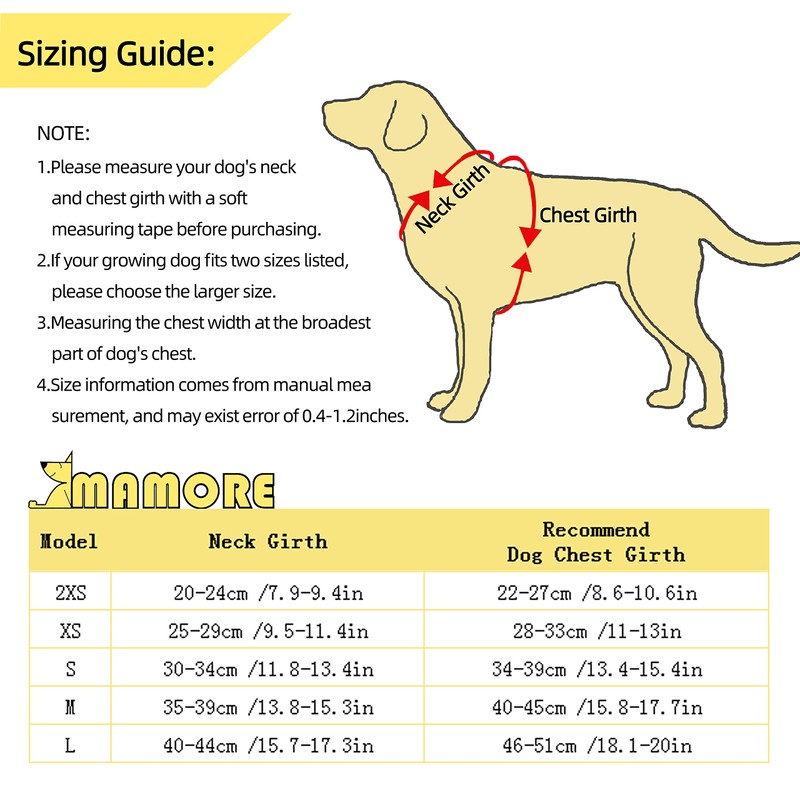 Sizing Guide:

NOTE:
1.Please measure your dog's neck and chest girth with a soft measuring tape before purchasing.
2.If your growing dog fits two sizes listed, please choose the larger size.
3.Measuring the chest width at the broadest part of dog's chest.
4.Size information comes from manual mea surement, and may exist error of 0.4-1.2inches.

Neck Girth

Chest Girth

MAMORE

| Model | Neck Girth | Recommend Dog Chest Girth |
|---|---|---|
| 2XS | 20-24cm /7.9-9.4in | 22-27cm /8.6-10.6in |
| XS | 25-29cm /9.5-11.4in | 28-33cm /11-13in |
| S | 30-34cm /11.8-13.4in | 34-39cm /13.4-15.4in |
| M | 35-39cm /13.8-15.3in | 40-45cm /15.8-17.7in |
| L | 40-44cm /15.7-17.3in | 46-51cm /18.1-20in |