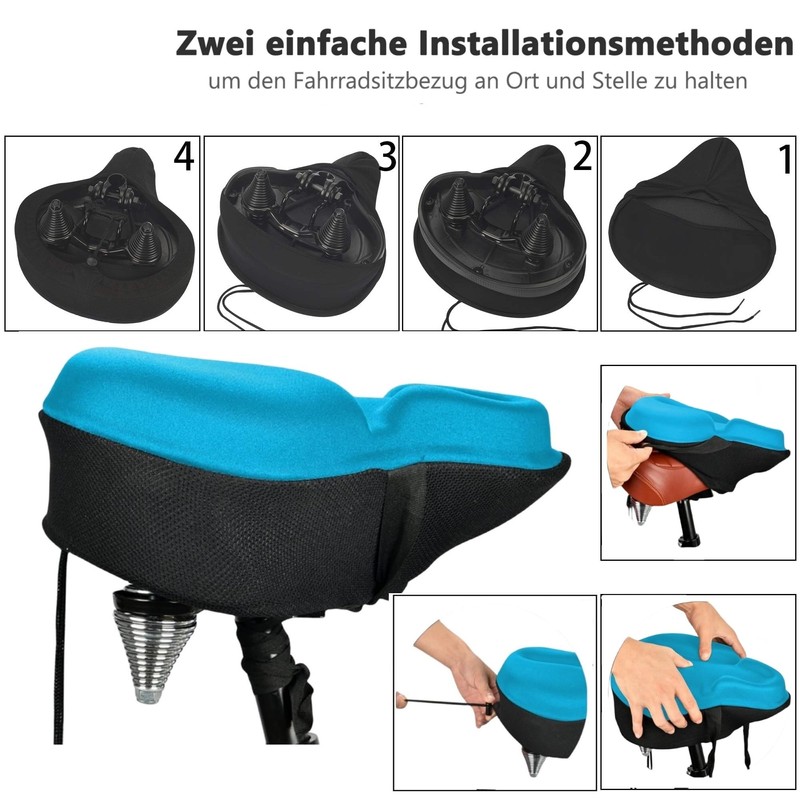 Zwei einfache Installationsmethoden
um den Fahrradsitzbezug an Ort und Stelle zu halten

4

3

2

1