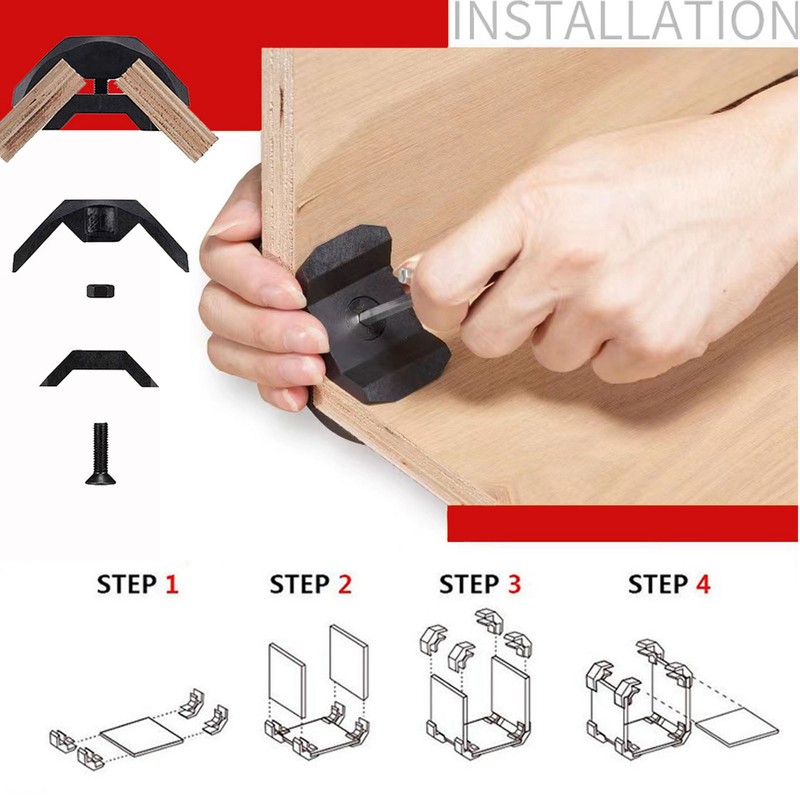 INSTALLATION

STEP 1

STEP 2

STEP 3

STEP 4