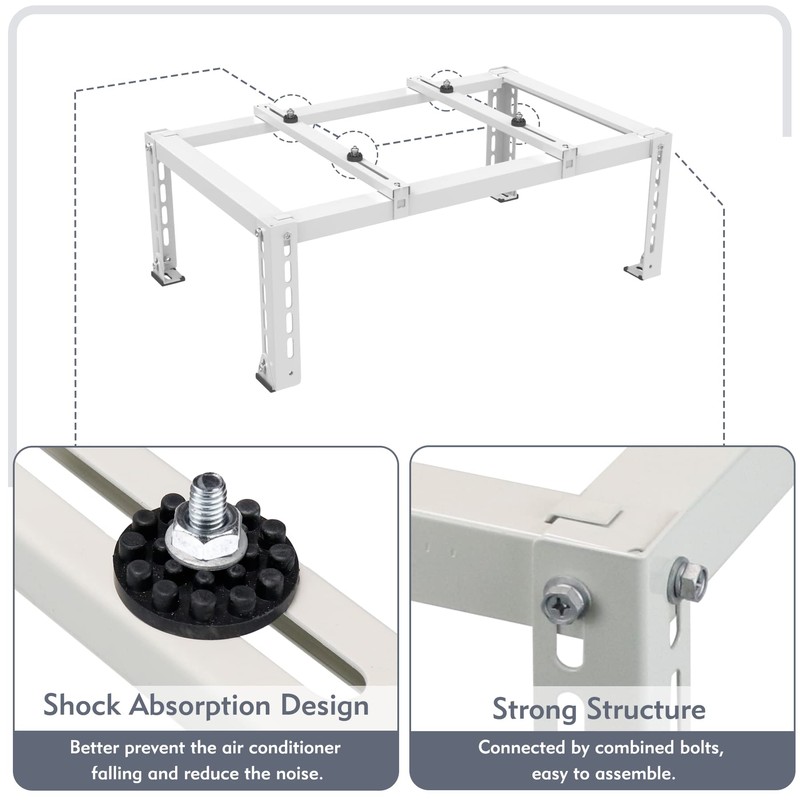 Shock Absorption Design

Better prevent the air conditioner falling and reduce the noise.

Strong Structure

Connected by combined bolts, easy to assemble.