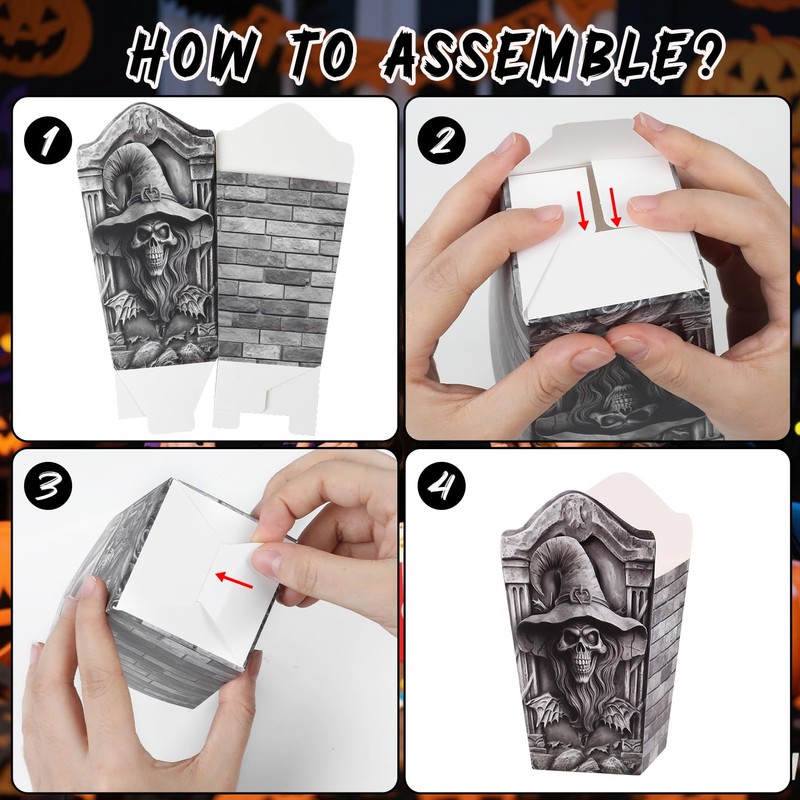 HOW TO ASSEMBLE?

1

2

3

4