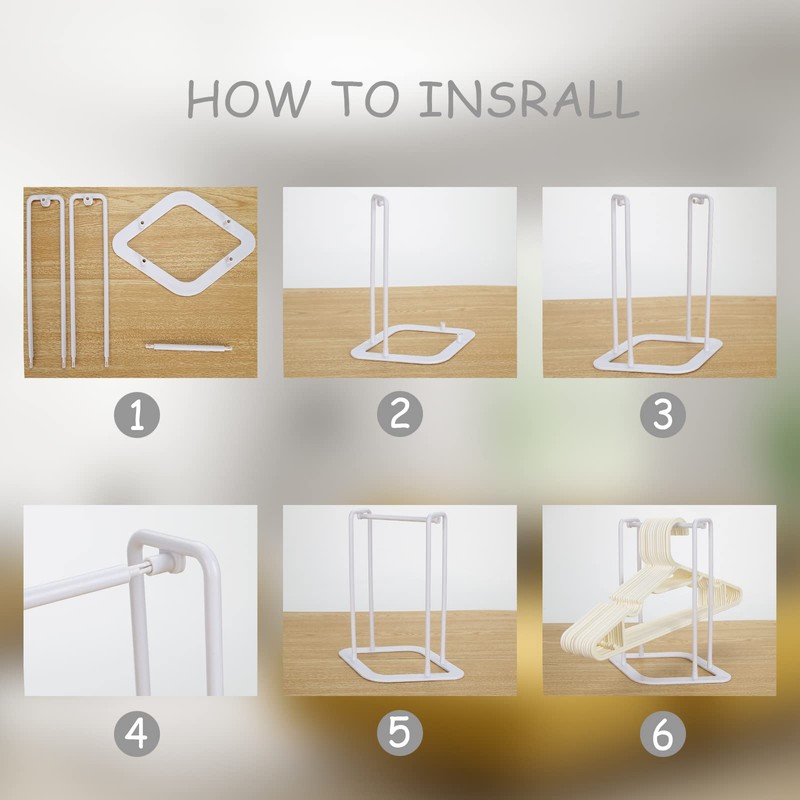 HOW TO INSRALL

1

2

3

4

5

6