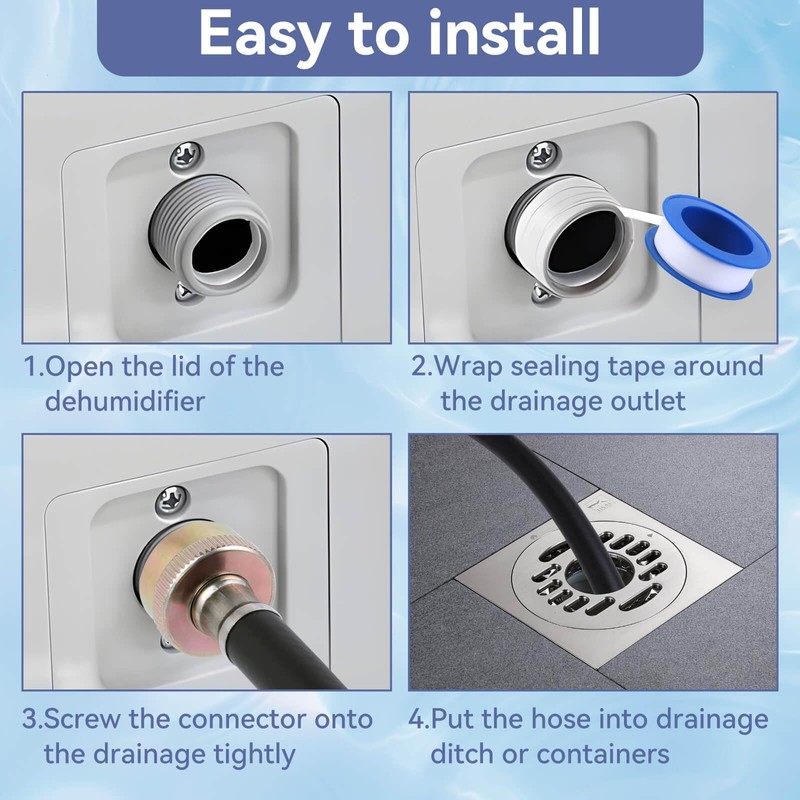 Easy to install

1.Open the lid of the dehumidifier

2.Wrap sealing tape around the drainage outlet

3.Screw the connector onto the drainage tightly

4.Put the hose into drainage ditch or containers