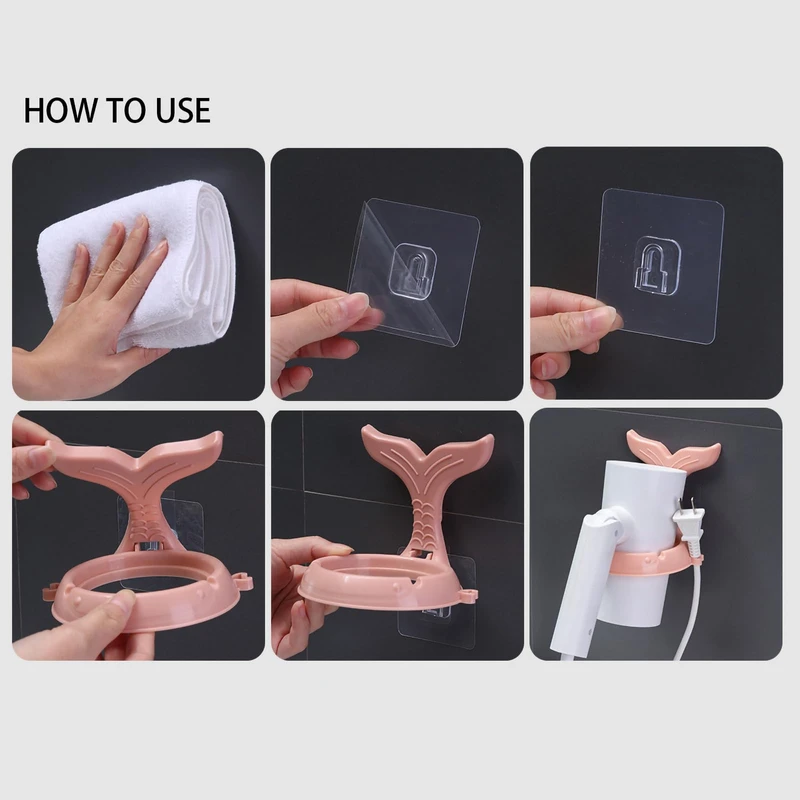 HOW TO USE