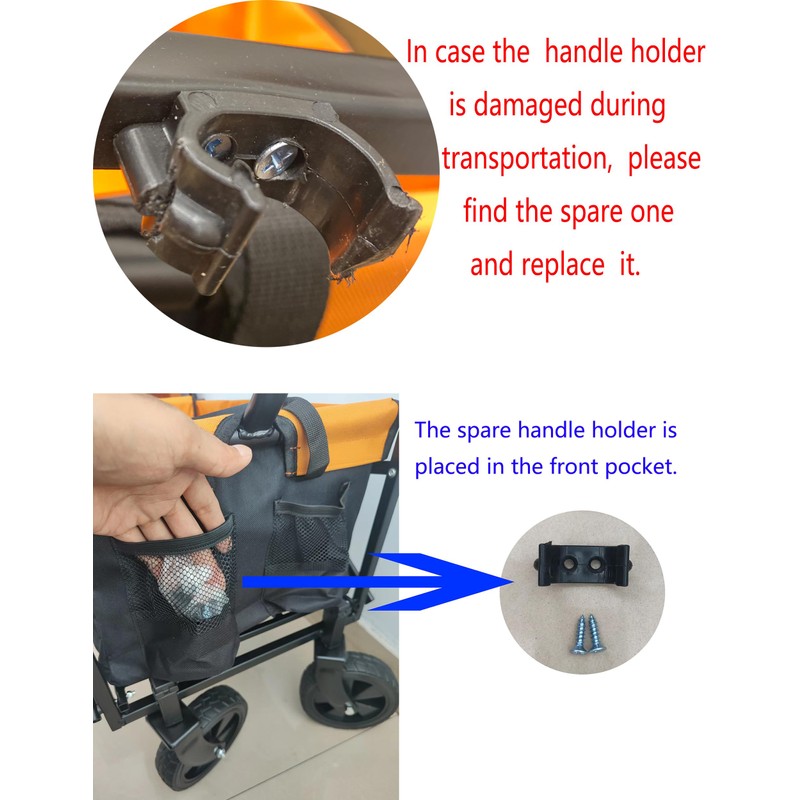 In case the handle holder is damaged during transportation, please find the spare one and replace it.

The spare handle holder is placed in the front pocket.