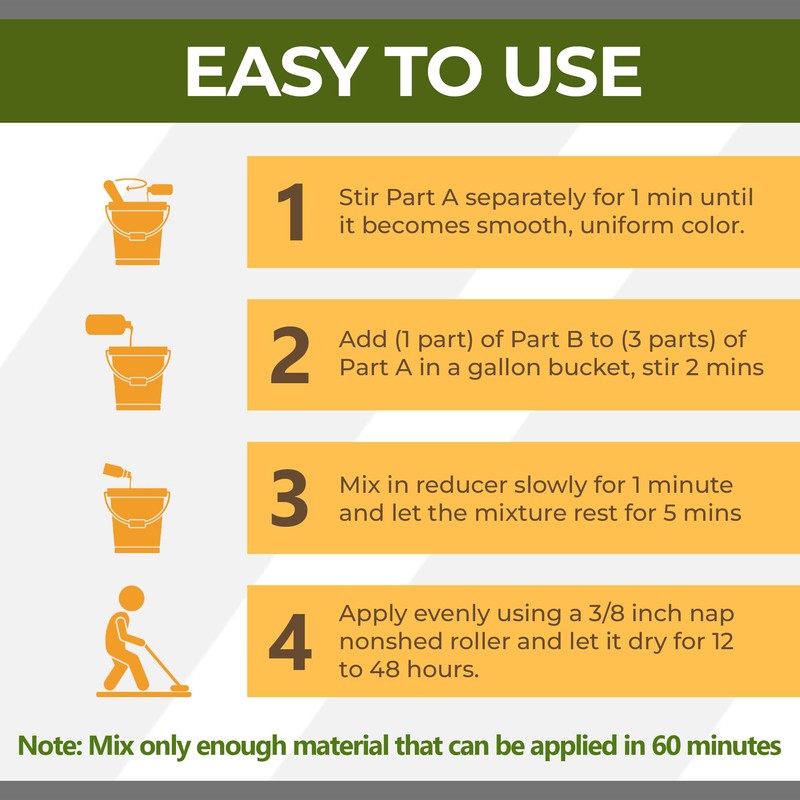 EASY TO USE

1 Stir Part A separately for 1 min until it becomes smooth, uniform color.

2 Add (1 part) of Part B to (3 parts) of Part A in a gallon bucket, stir 2 mins

3 Mix in reducer slowly for 1 minute and let the mixture rest for 5 mins

4 Apply evenly using a 3/8 inch nap nonshed roller and let it dry for 12 to 48 hours.

Note: Mix only enough material that can be applied in 60 minutes