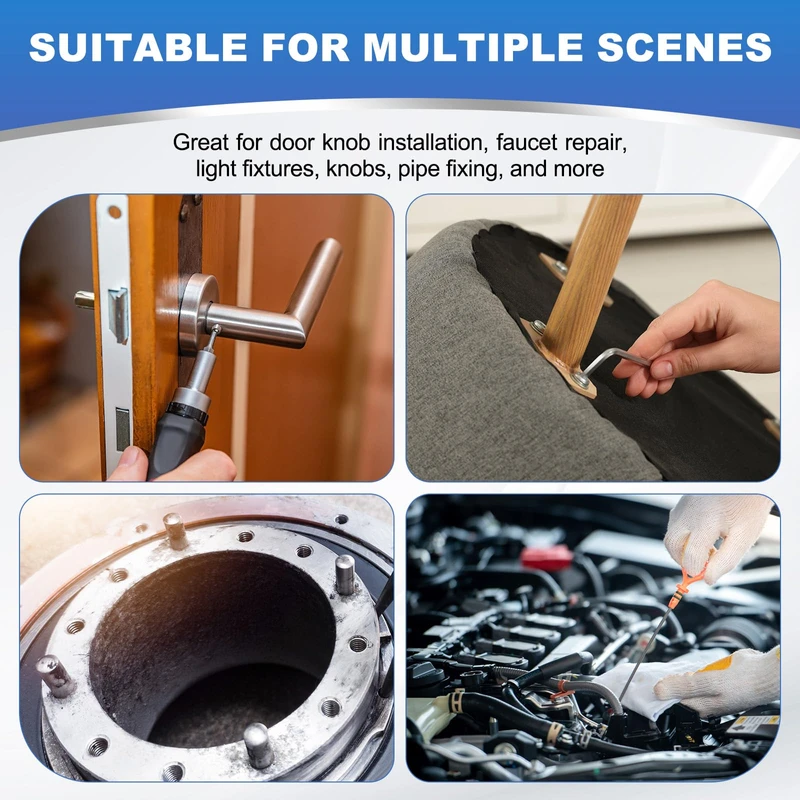 SUITABLE FOR MULTIPLE SCENES

Great for door knob installation, faucet repair, light fixtures, knobs, pipe fixing, and more