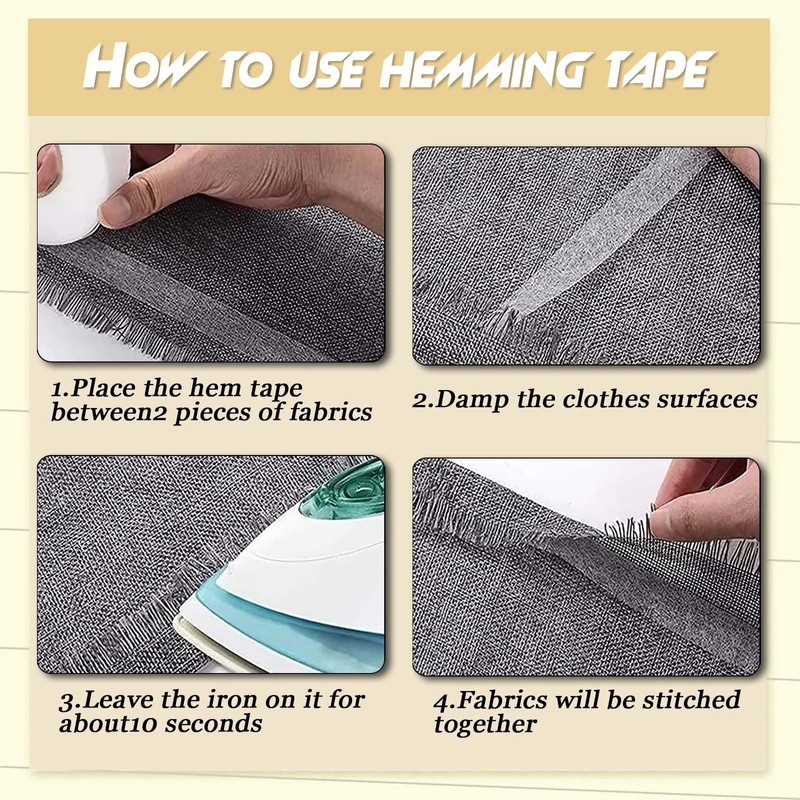 HOW TO USE HEMMING TAPE

1.Place the hem tape between2 pieces of fabrics

2.Damp the clothes surfaces

3.Leave the iron on it for about10 seconds

4.Fabrics will be stitched together