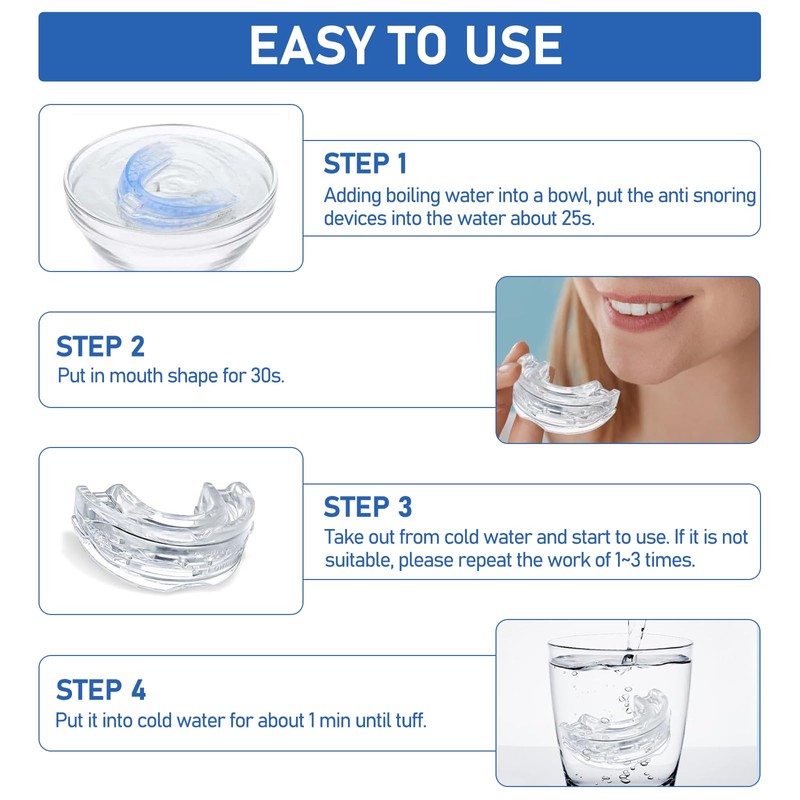 EASY TO USE

STEP 1
Adding boiling water into a bowl, put the anti snoring devices into the water about 25s.

STEP 2
Put in mouth shape for 30s.

STEP 3
Take out from cold water and start to use. If it is not suitable, please repeat the work of 1~3 times.

STEP 4
Put it into cold water for about 1 min until tuff.