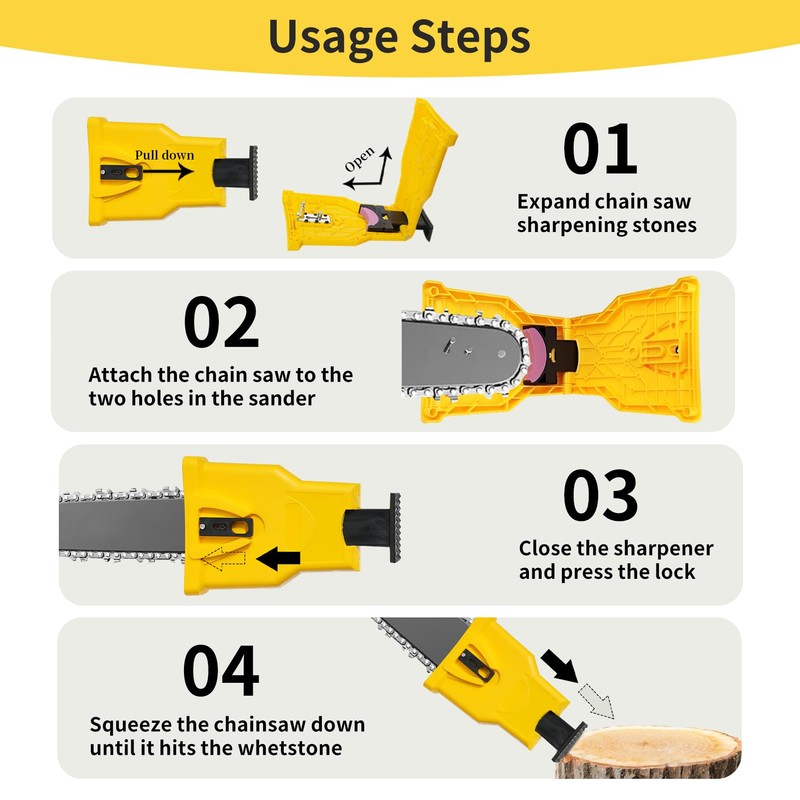 Usage Steps

Pull down

Open

01

Expand chain saw sharpening stones

02

Attach the chain saw to the two holes in the sander

03

Close the sharpener and press the lock

04

Squeeze the chainsaw down until it hits the whetstone