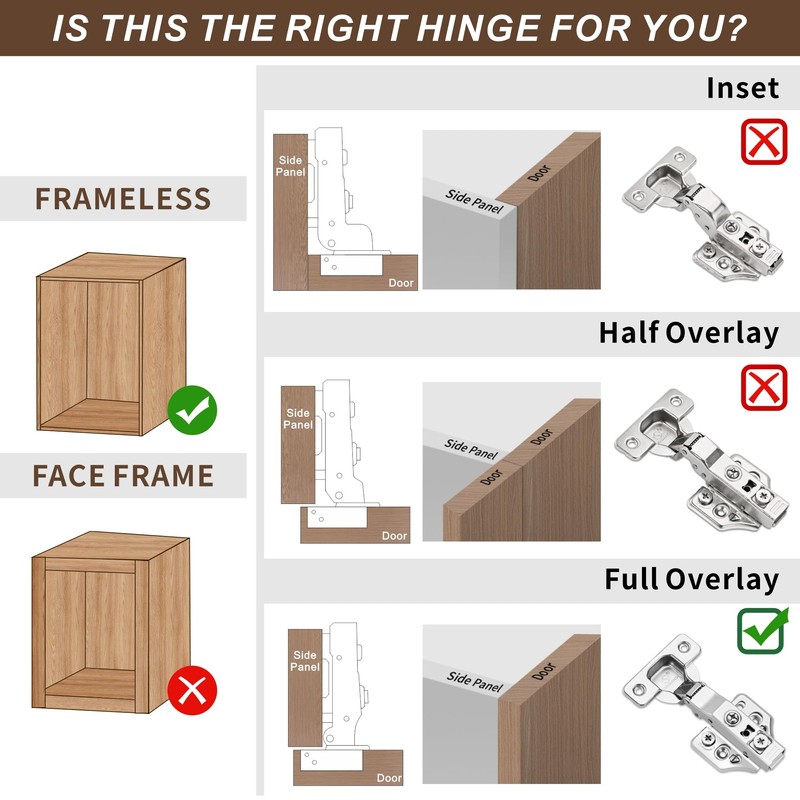 IS THIS THE RIGHT HINGE FOR YOU?

FRAMELESS

FACE FRAME

Inset

Side Panel

Door

Side Panel

Door

Half Overlay

Side Panel

Door

Side Panel

Door

Door

Full Overlay

Side Panel

Door

Side Panel

Door