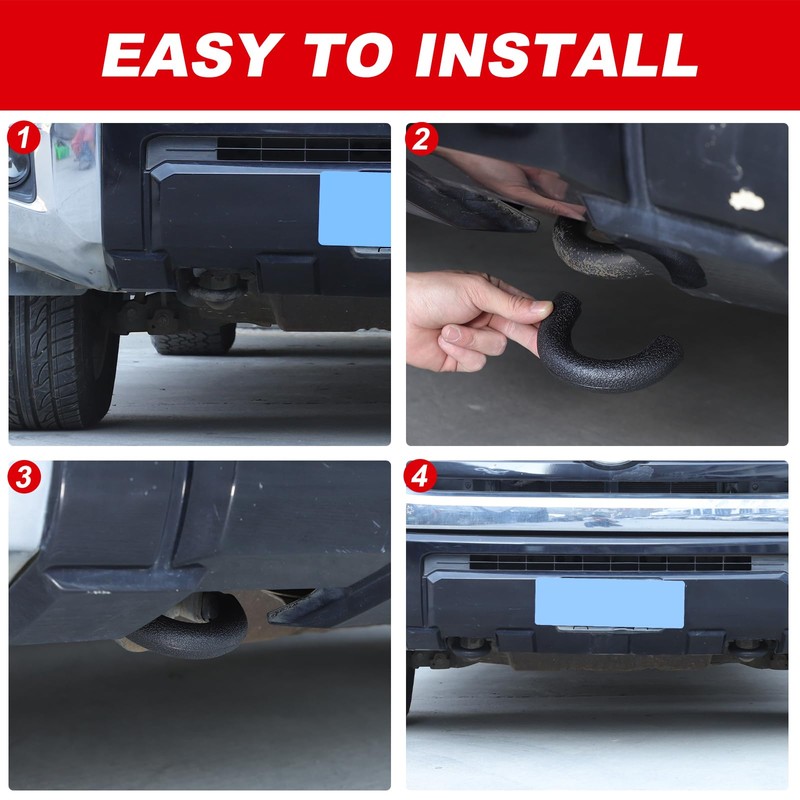 EASY TO INSTALL

1

2

3

4