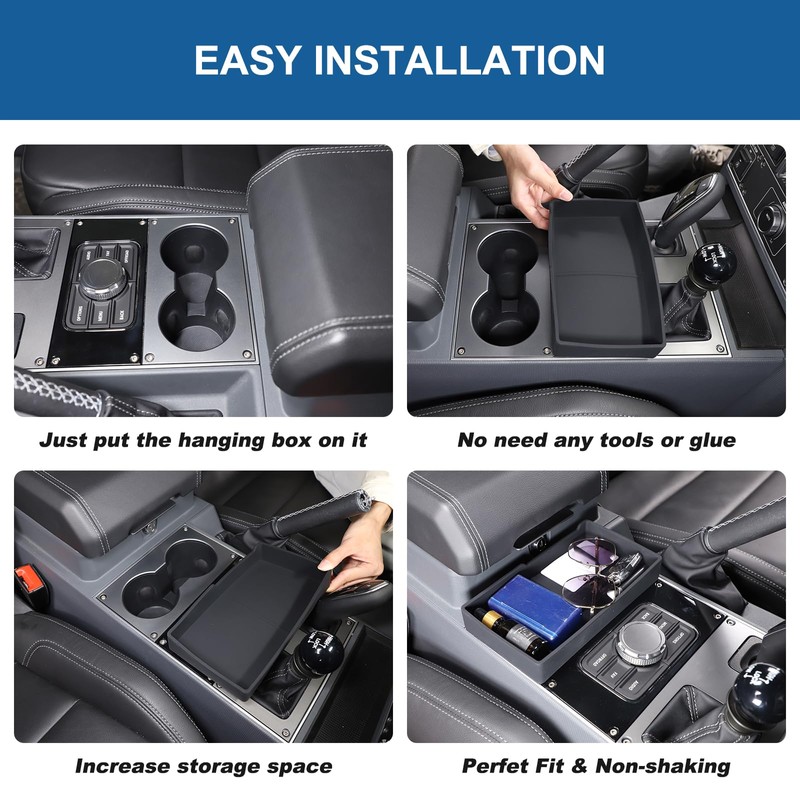 EASY INSTALLATION

Just put the hanging box on it

No need any tools or glue

Increase storage space

Perfet Fit & Non-shaking