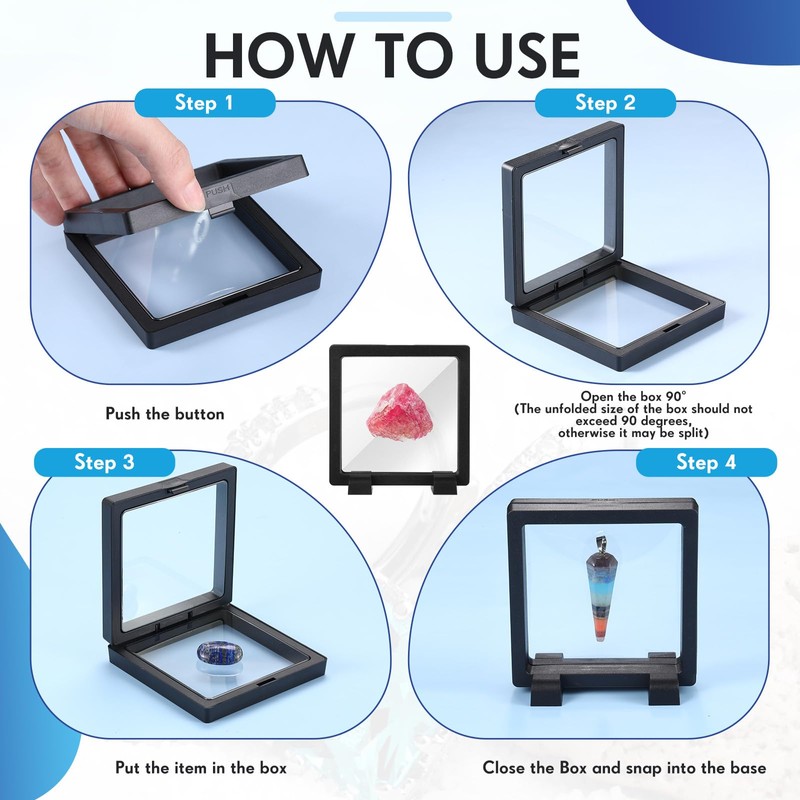 HOW TO USE

Step 1

PUSH

Push the button

Step 2

Open the box 90°
(The unfolded size of the box should not exceed 90 degrees, otherwise it may be split)

Step 3

Put the item in the box

Step 4

Close the Box and snap into the base