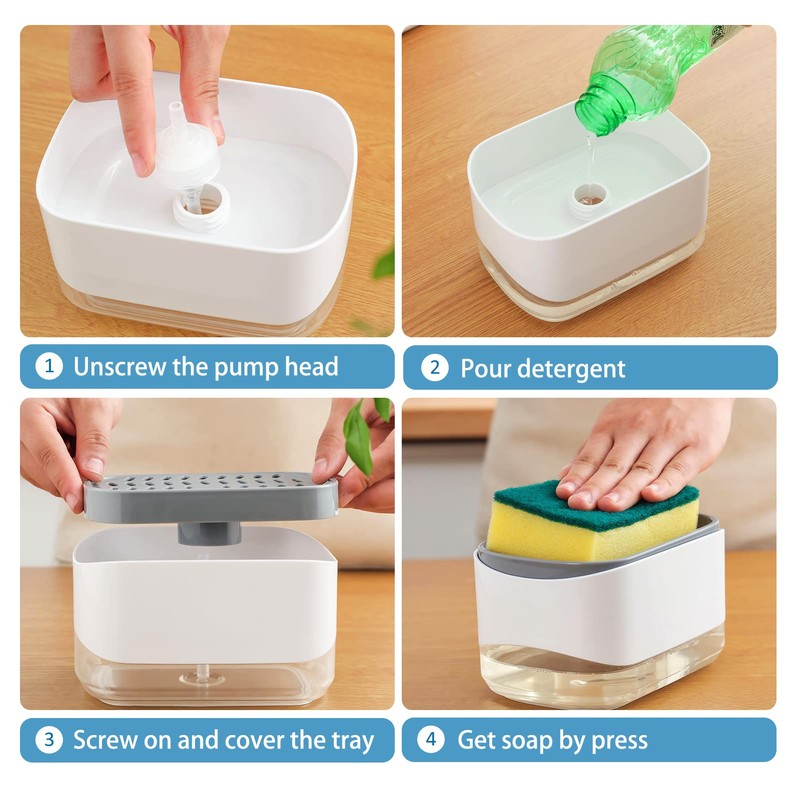 1 Unscrew the pump head

2 Pour detergent

3 Screw on and cover the tray

4 Get soap by press