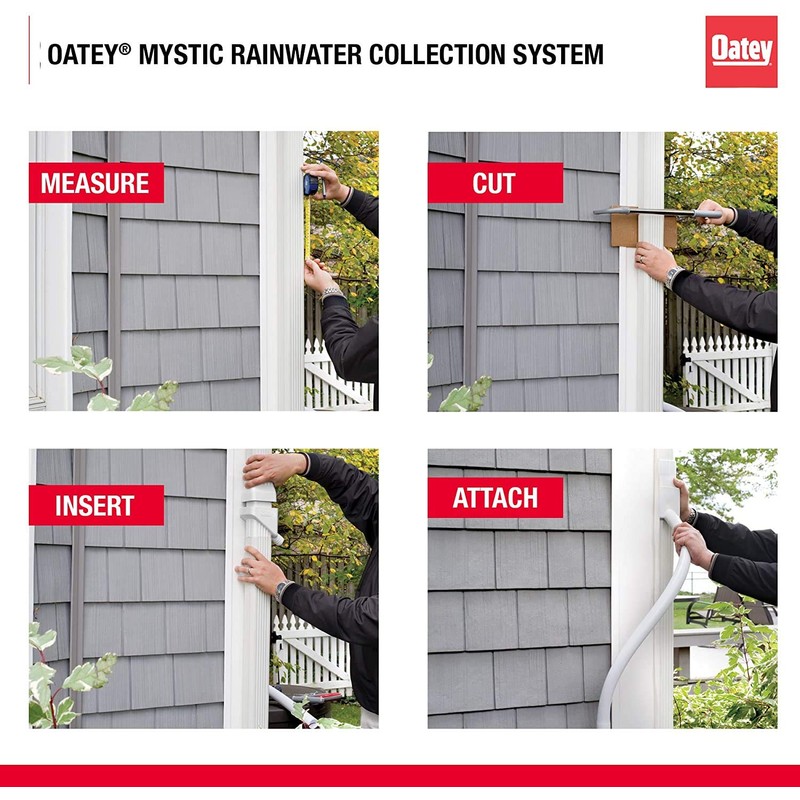 OATEY® MYSTIC RAINWATER COLLECTION SYSTEM

Oatey

MEASURE

CUT

INSERT

ATTACH