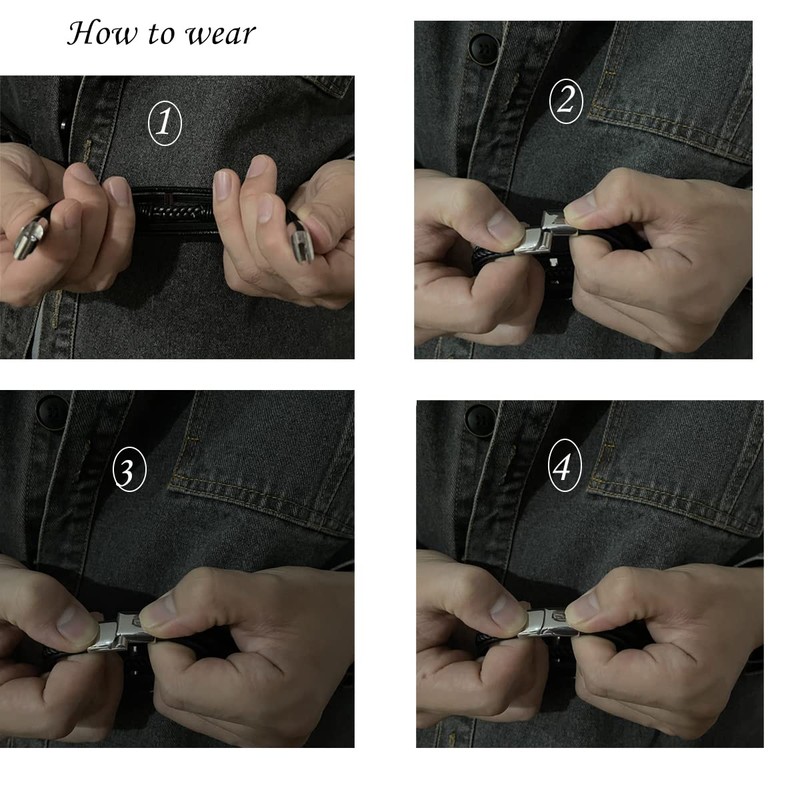 How to wear

1

2

3

4