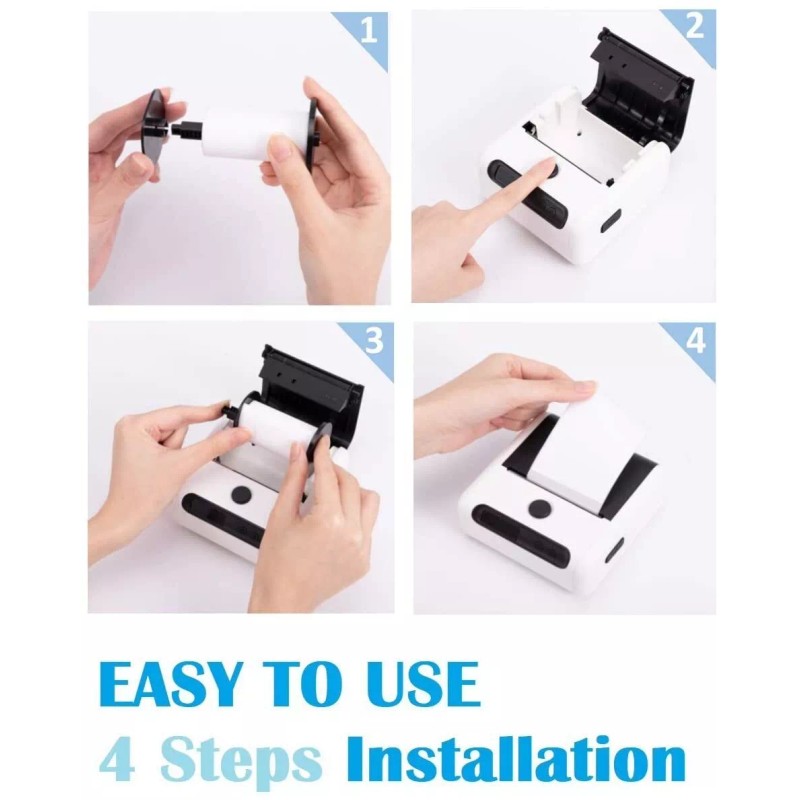 1

2

3

4

EASY TO USE

4 Steps Installation