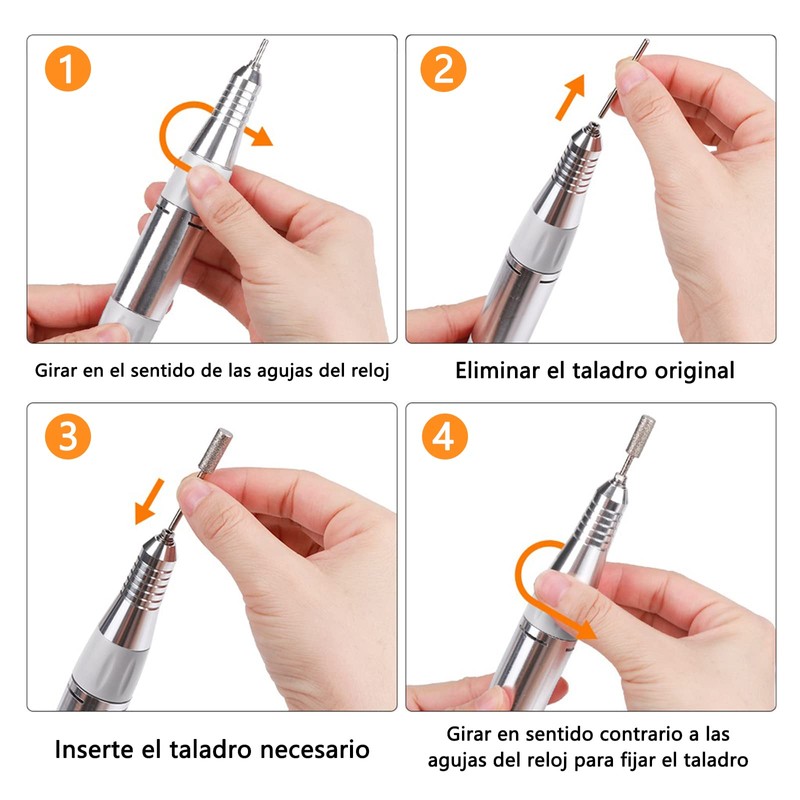 1

Girar en el sentido de las agujas del reloj

2

Eliminar el taladro original

3

Inserte el taladro necesario

4

Girar en sentido contrario a las agujas del reloj para fijar el taladro