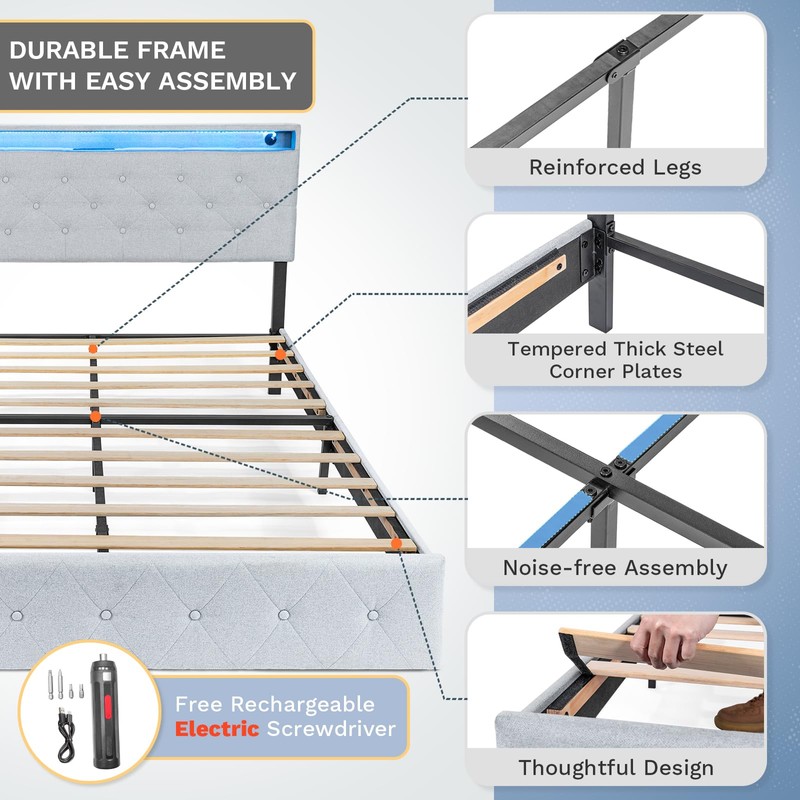 DURABLE FRAME WITH EASY ASSEMBLY

Reinforced Legs

Tempered Thick Steel Corner Plates

Noise-free Assembly

Thoughtful Design

Free Rechargeable Electric Screwdriver