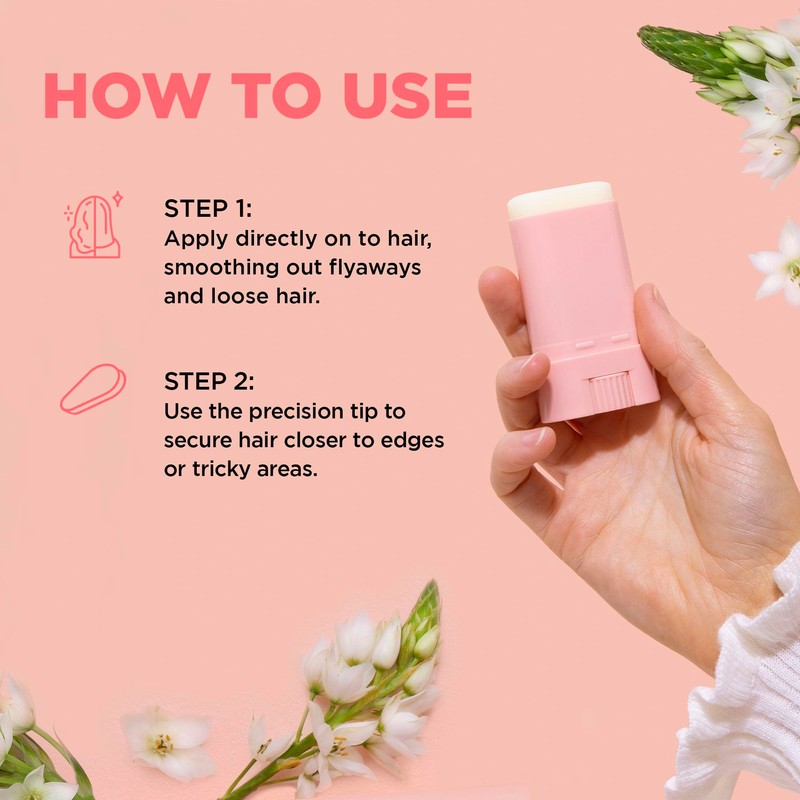 HOW TO USE

STEP 1:
Apply directly on to hair, smoothing out flyaways and loose hair.

STEP 2:
Use the precision tip to secure hair closer to edges or tricky areas.