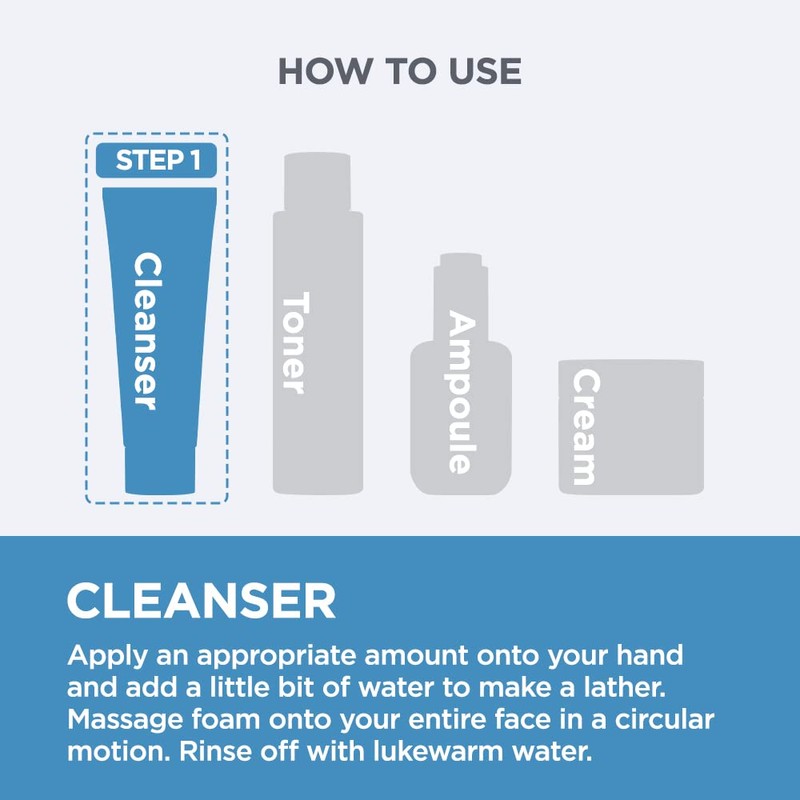 HOW TO USE

STEP 1

Cleanser

Toner

Ampoule

Cream

CLEANSER

Apply an appropriate amount onto your hand and add a little bit of water to make a lather. Massage foam onto your entire face in a circular motion. Rinse off with lukewarm water.