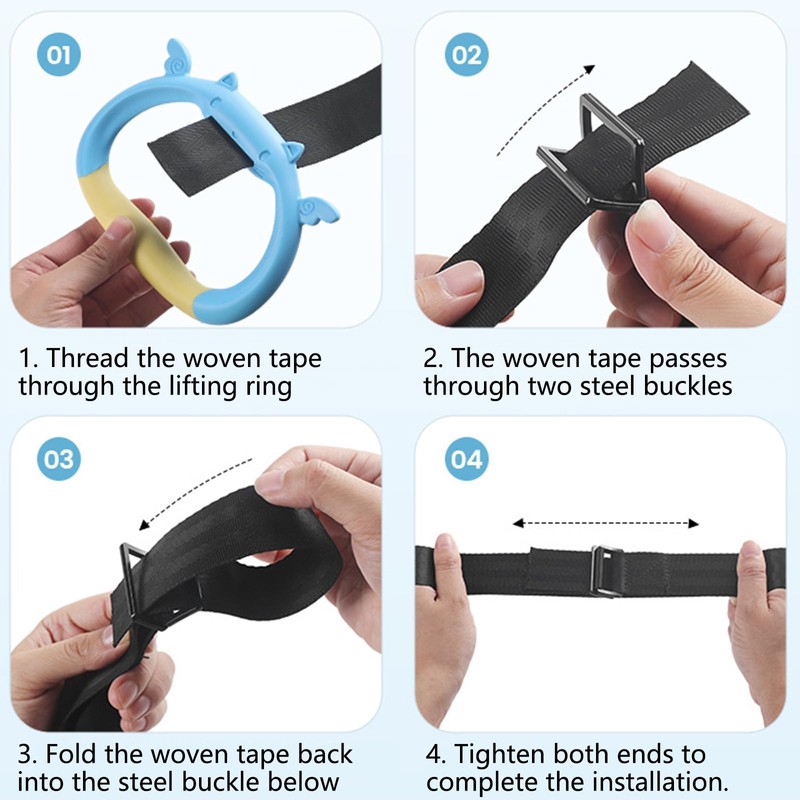 01

1. Thread the woven tape through the lifting ring

02

2. The woven tape passes through two steel buckles

03

3. Fold the woven tape back into the steel buckle below

04

4. Tighten both ends to complete the installation.