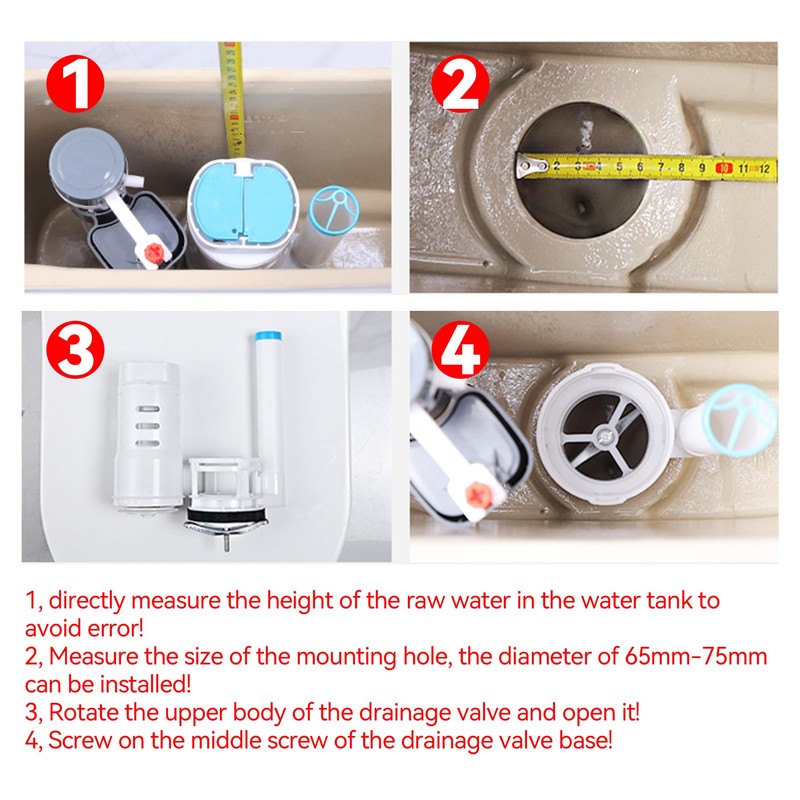 1

2

2 3 4 5 6 7 8 9 10 11 12

3

4

1, directly measure the height of the raw water in the water tank to avoid error!
2, Measure the size of the mounting hole, the diameter of 65mm-75mm can be installed!
3, Rotate the upper body of the drainage valve and open it!
4, Screw on the middle screw of the drainage valve base!