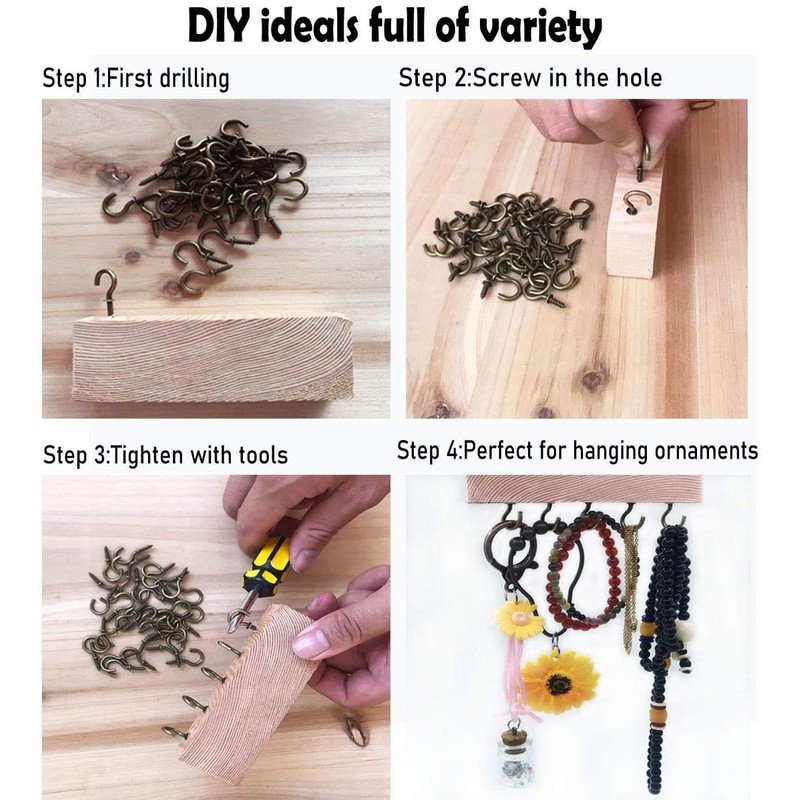 DIY ideals full of variety

Step 1:First drilling

Step 2:Screw in the hole

Step 3:Tighten with tools

Step 4:Perfect for hanging ornaments