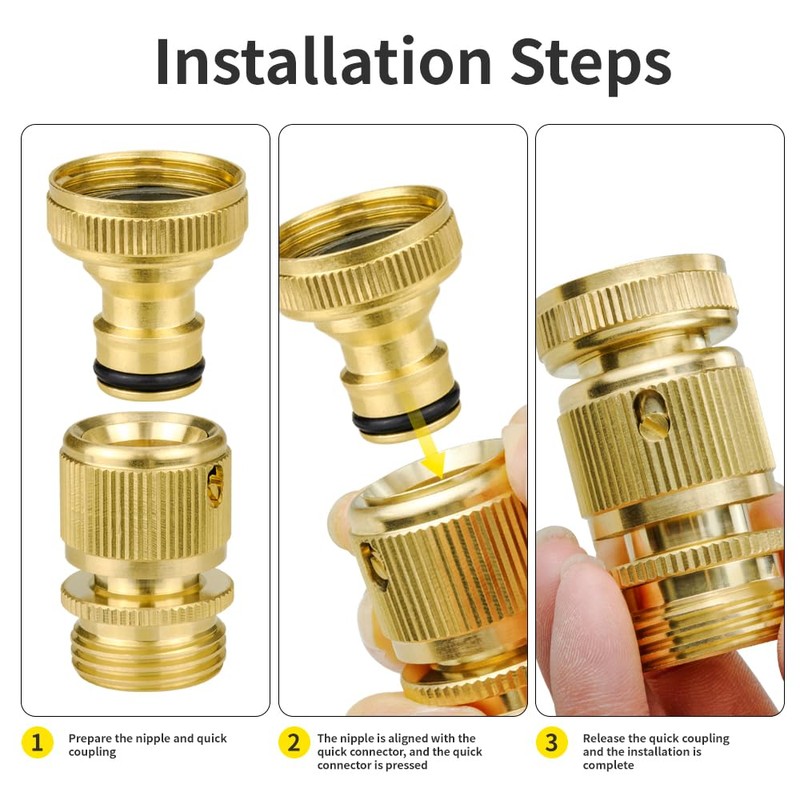 Installation Steps

1 Prepare the nipple and quick coupling

2 The nipple is aligned with the quick connector, and the quick connector is pressed

3 Release the quick coupling and the installation is complete