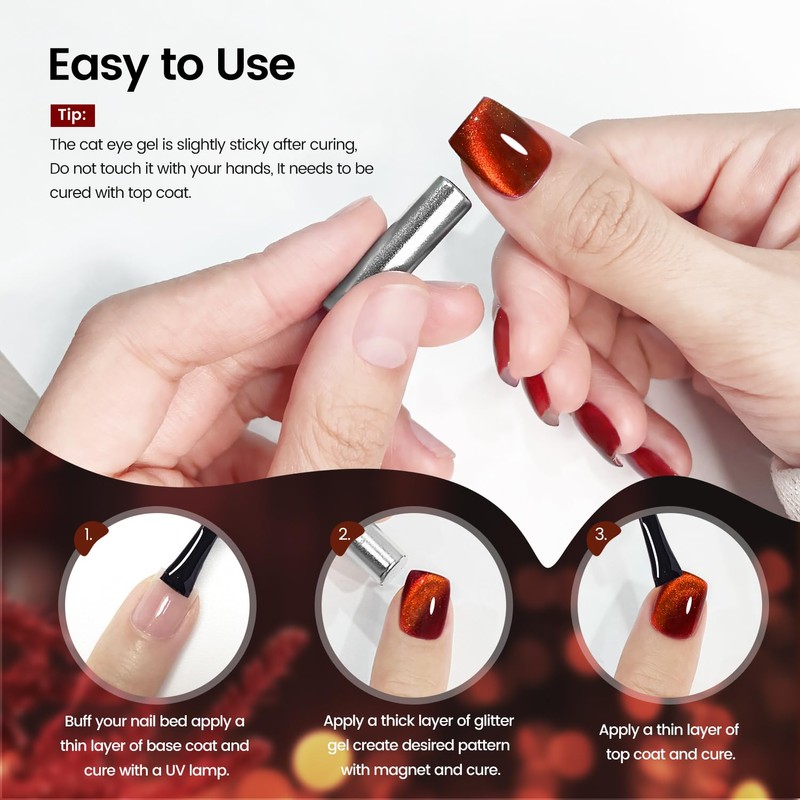 Easy to Use

Tip:

The cat eye gel is slightly sticky after curing, Do not touch it with your hands, It needs to be cured with top coat.

1.

Buff your nail bed apply a thin layer of base coat and cure with a UV lamp.

2.

Apply a thick layer of glitter gel create desired pattern with magnet and cure.

3.

Apply a thin layer of top coat and cure.