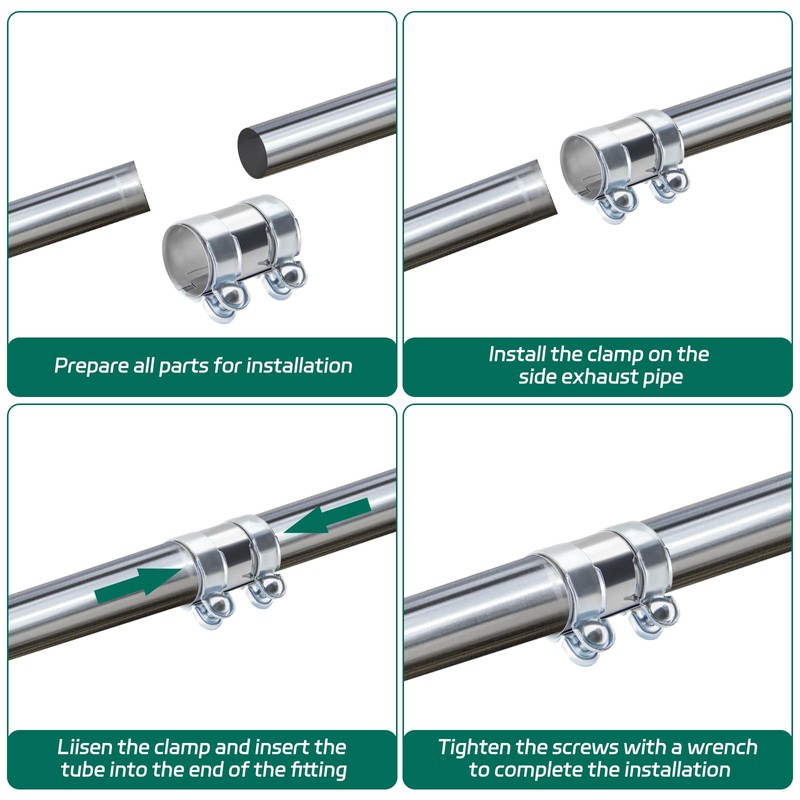 Prepare all parts for installation

Install the clamp on the side exhaust pipe

Liisen the clamp and insert the tube into the end of the fitting

Tighten the screws with a wrench to complete the installation