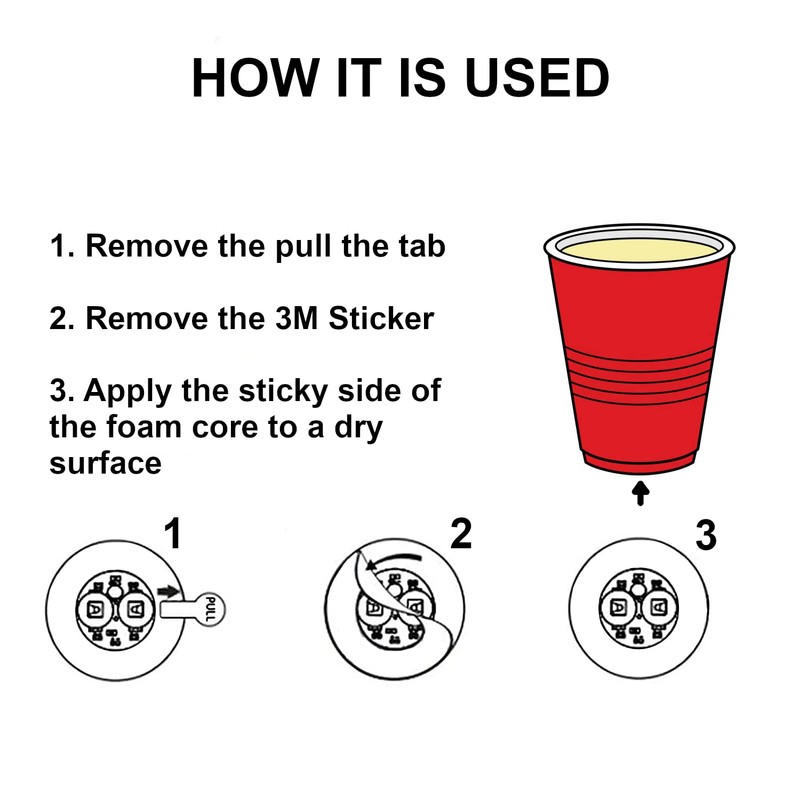 HOW IT IS USED

1. Remove the pull the tab

2. Remove the 3M Sticker

3. Apply the sticky side of the foam core to a dry surface

1

PULL

2

3