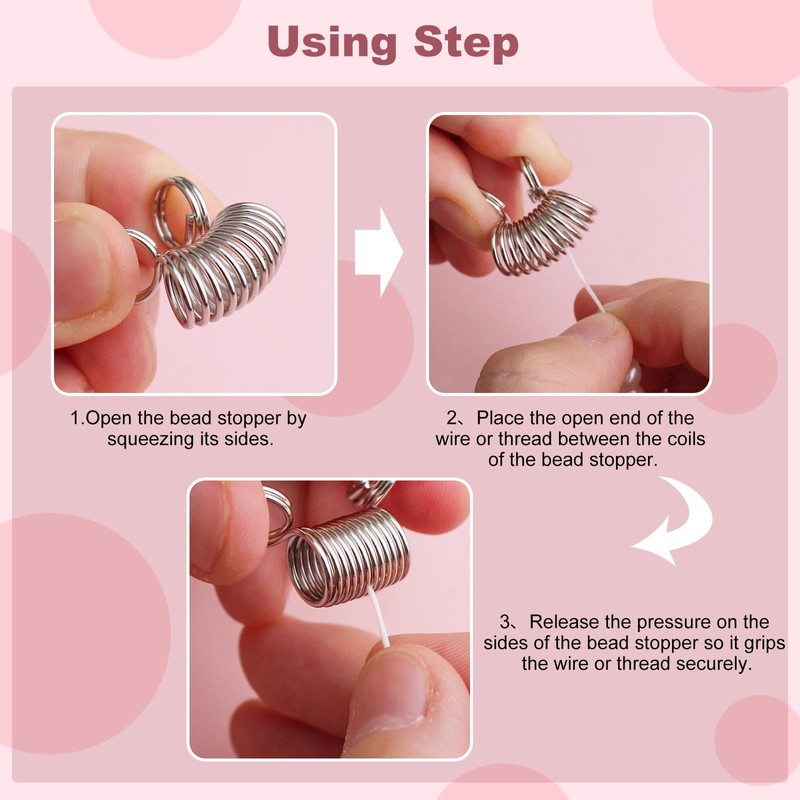 Using Step

1.Open the bead stopper by squeezing its sides.

2、Place the open end of the wire or thread between the coils of the bead stopper.

3、Release the pressure on the sides of the bead stopper so it grips the wire or thread securely.