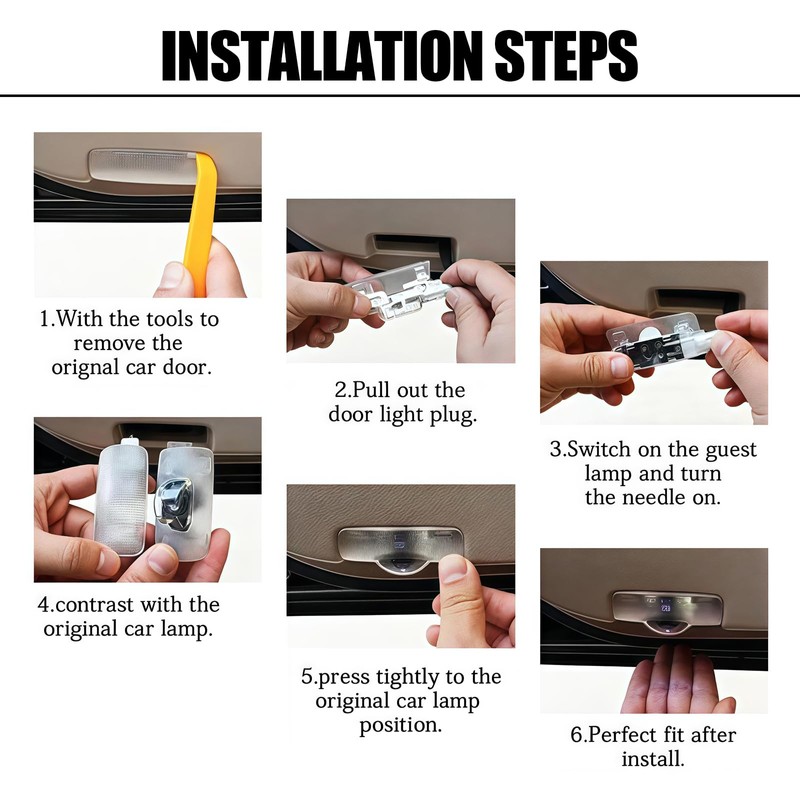 INSTALLATION STEPS

1.With the tools to remove the orignal car door.

2.Pull out the door light plug.

3.Switch on the guest lamp and turn the needle on.

4.contrast with the original car lamp.

5.press tightly to the original car lamp position.

6.Perfect fit after install.