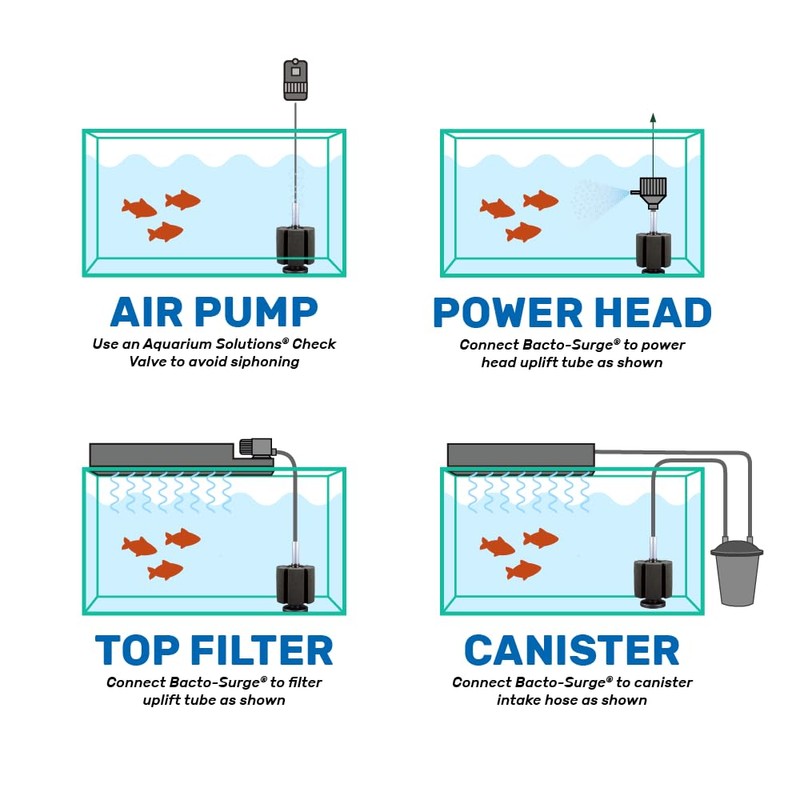 AIR PUMP
Use an Aquarium Solutions® Check Valve to avoid siphoning

POWER HEAD
Connect Bacto-Surge® to power head uplift tube as shown

TOP FILTER
Connect Bacto-Surge® to filter uplift tube as shown

CANISTER
Connect Bacto-Surge® to canister intake hose as shown