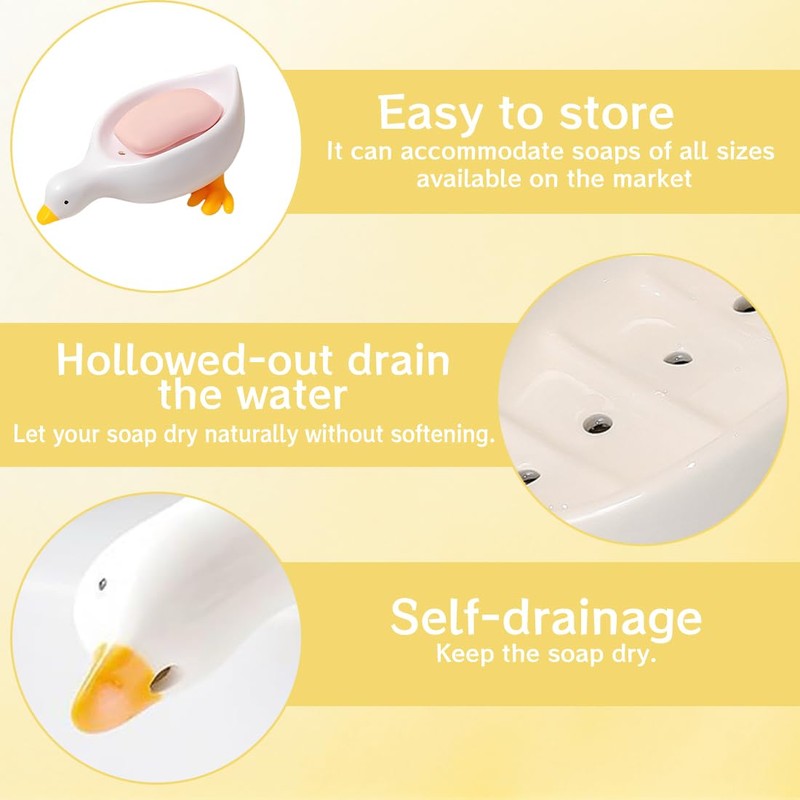 Easy to store
It can accommodate soaps of all sizes available on the market

Hollowed-out drain the water
Let your soap dry naturally without softening.

Self-drainage
Keep the soap dry.