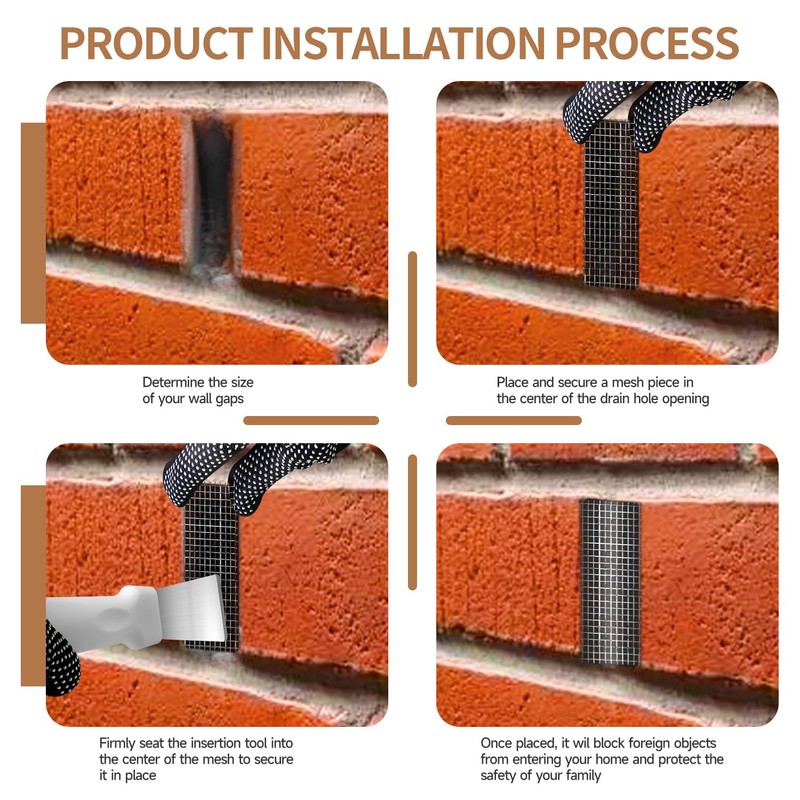 PRODUCT INSTALLATION PROCESS

Determine the size of your wall gaps

Place and secure a mesh piece in the center of the drain hole opening

Firmly seat the insertion tool into the center of the mesh to secure it in place

Once placed, it wil block foreign objects from entering your home and protect the safety of your family