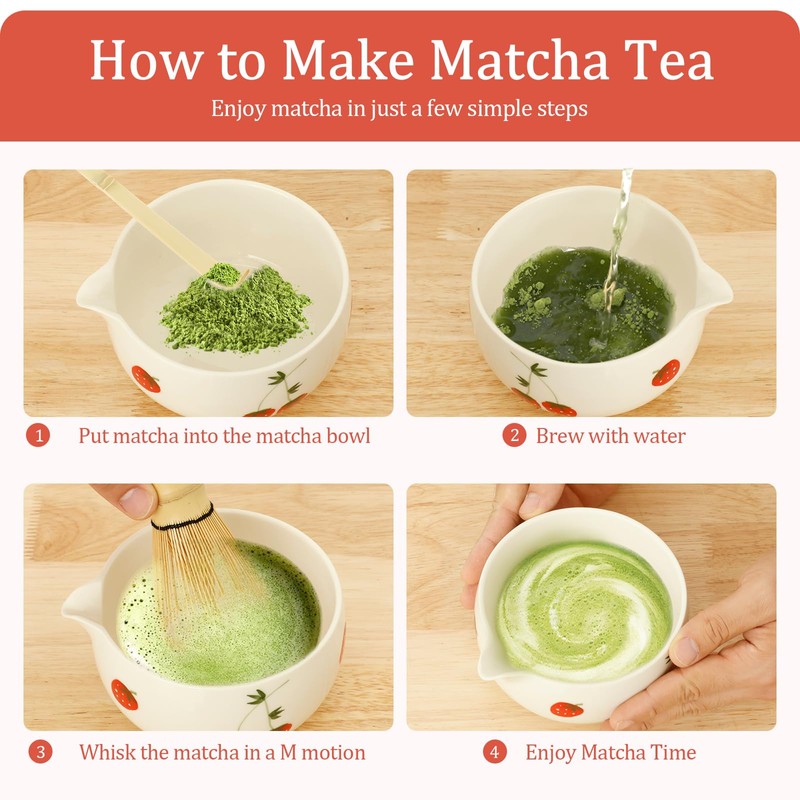 How to Make Matcha Tea

Enjoy matcha in just a few simple steps

1 Put matcha into the matcha bowl

2 Brew with water

3 Whisk the matcha in a M motion

4 Enjoy Matcha Time