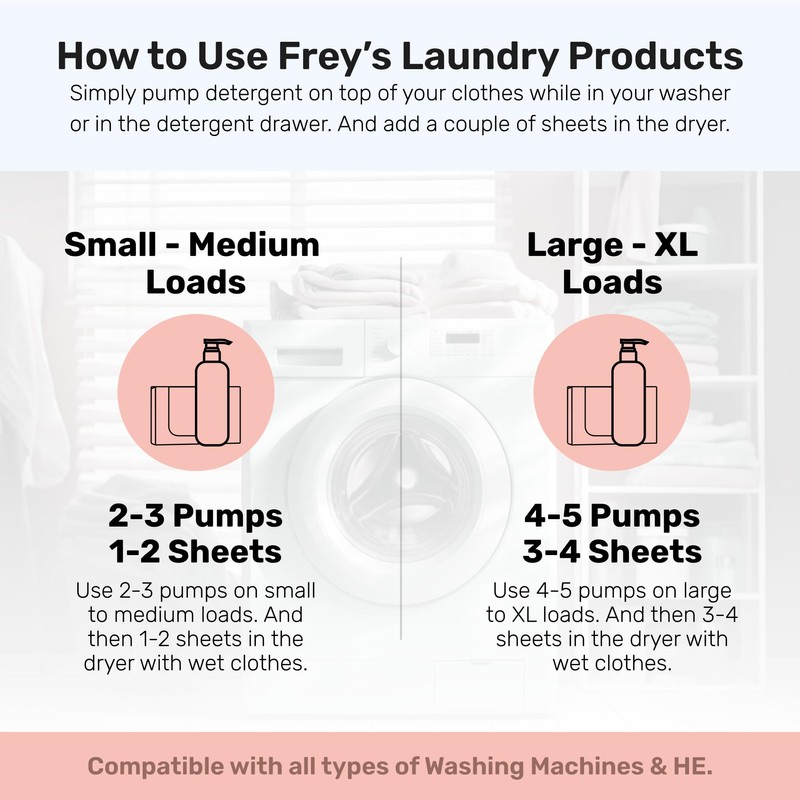 How to Use Frey's Laundry Products
Simply pump detergent on top of your clothes while in your washer or in the detergent drawer. And add a couple of sheets in the dryer.

Small - Medium Loads

2-3 Pumps
1-2 Sheets
Use 2-3 pumps on small to medium loads. And then 1-2 sheets in the dryer with wet clothes.

Large - XL Loads

4-5 Pumps
3-4 Sheets
Use 4-5 pumps on large to XL loads. And then 3-4 sheets in the dryer with wet clothes.

Compatible with all types of Washing Machines & HE.