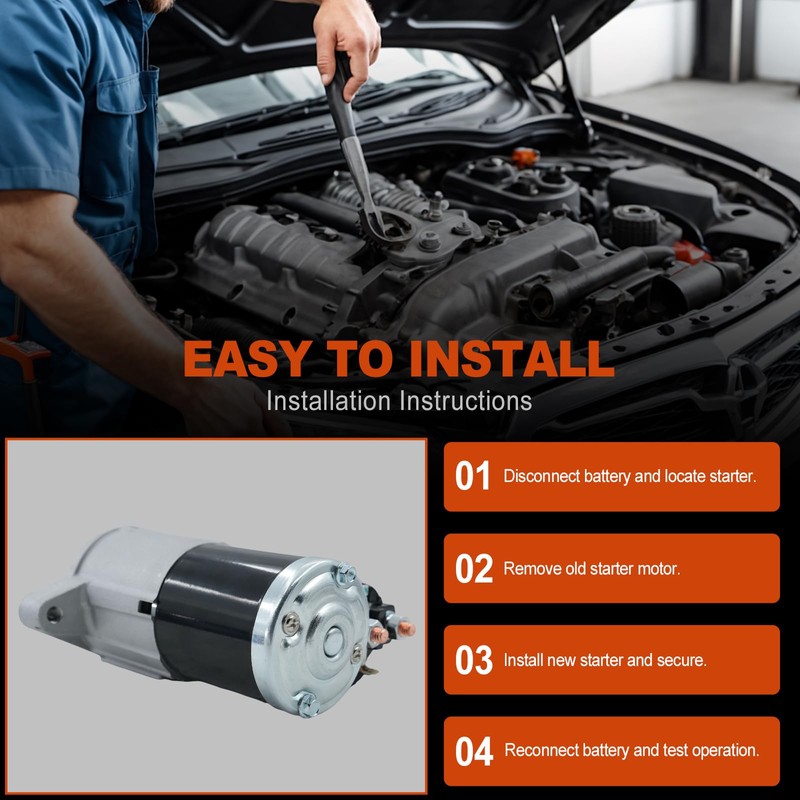 EASY TO INSTALL
Installation Instructions

01 Disconnect battery and locate starter.

02 Remove old starter motor.

03 Install new starter and secure.

04 Reconnect battery and test operation.