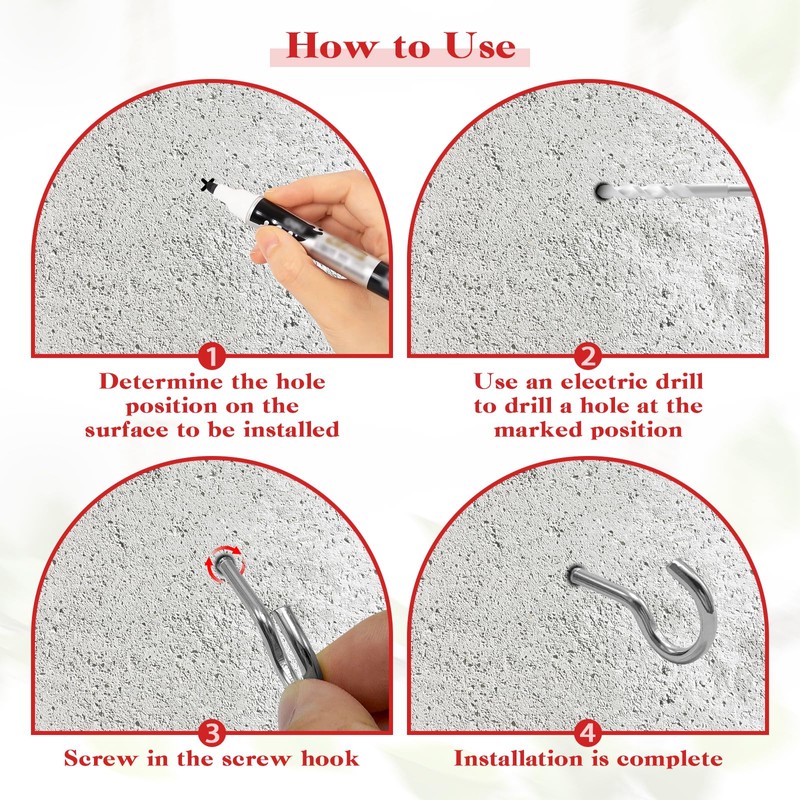 How to Use

1
Determine the hole position on the surface to be installed

2
Use an electric drill to drill a hole at the marked position

3
Screw in the screw hook

4
Installation is complete