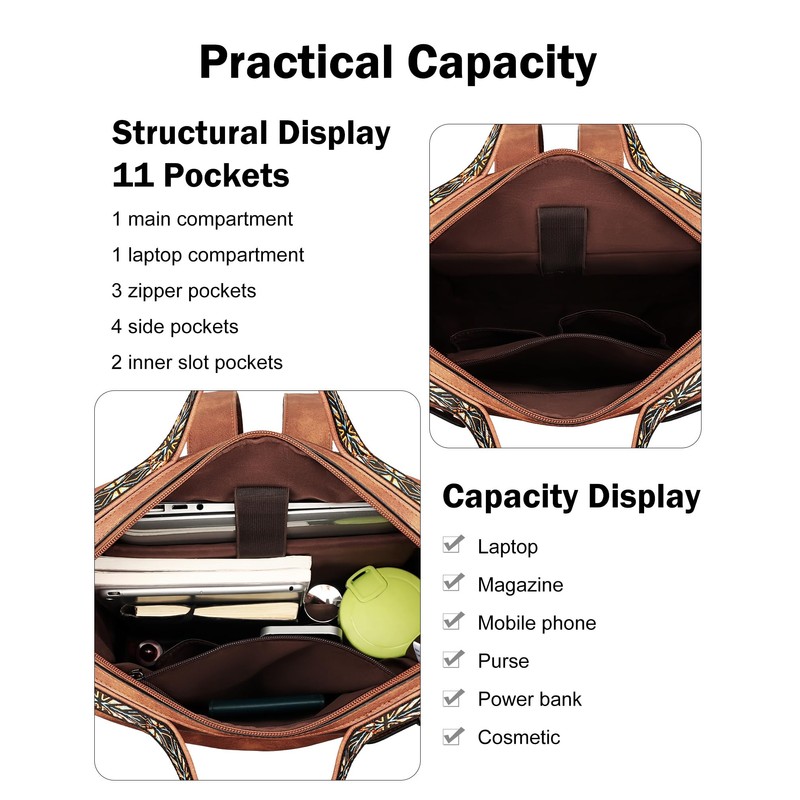 Practical Capacity

Structural Display
11 Pockets

1 main compartment

1 laptop compartment

3 zipper pockets

4 side pockets

2 inner slot pockets

Capacity Display

Laptop

Magazine

Mobile phone

Purse

Power bank

Cosmetic